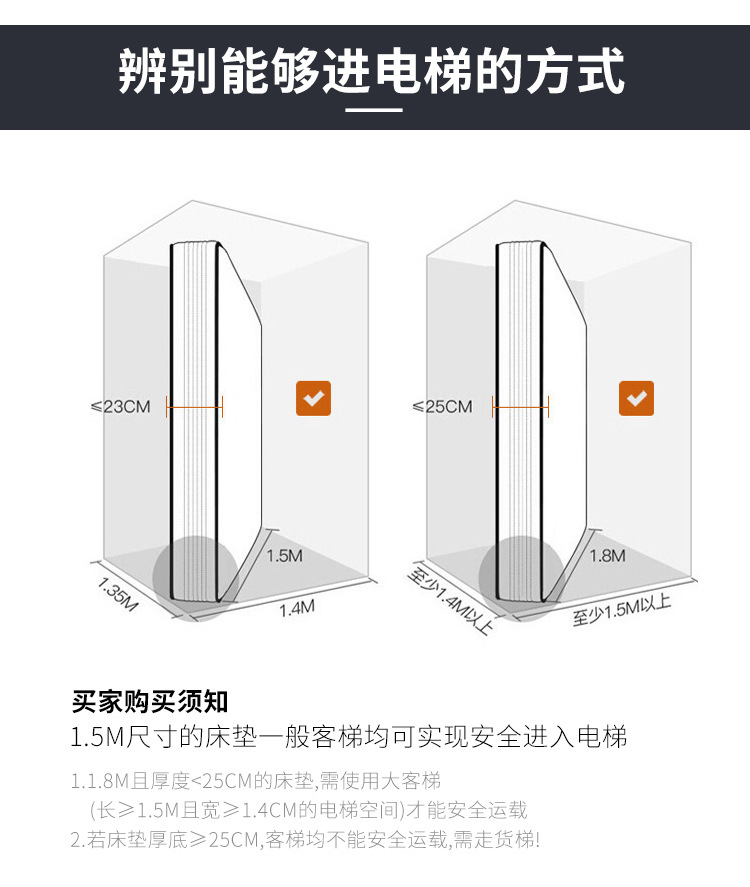 辨别能够进电梯的方式

≤23CM

1.5M

1.35M

1.4M

≤25CM

1.8M

至少1.4M以上

至少1.5M以上

买家购买须知

1.5M尺寸的床垫一般客梯均可实现安全进入电梯

1.1.8M且厚度<25CM的床垫,需使用大客梯
(长≥1.5M且宽≥1.4CM的电梯空间)才能安全运载
2.若床垫厚底≥25CM,客梯均不能安全运载,需走货梯!