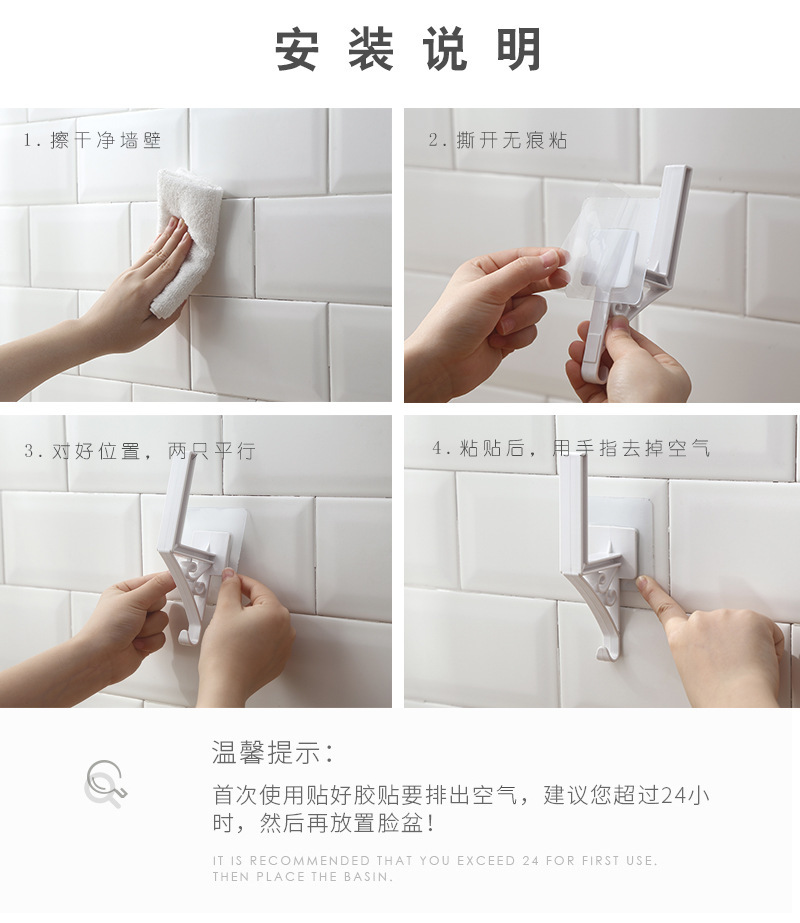 安装说明

1. 擦干净墙壁

2. 撕开无痕粘

3. 对好位置，两只平行

4. 粘贴后，用手指去掉空气

温馨提示：

首次使用贴好胶贴要排出空气，建议您超过24小时，然后再放置脸盆！

IT IS RECOMMENDED THAT YOU EXCEED 24 FOR FIRST USE. THEN PLACE THE BASIN.