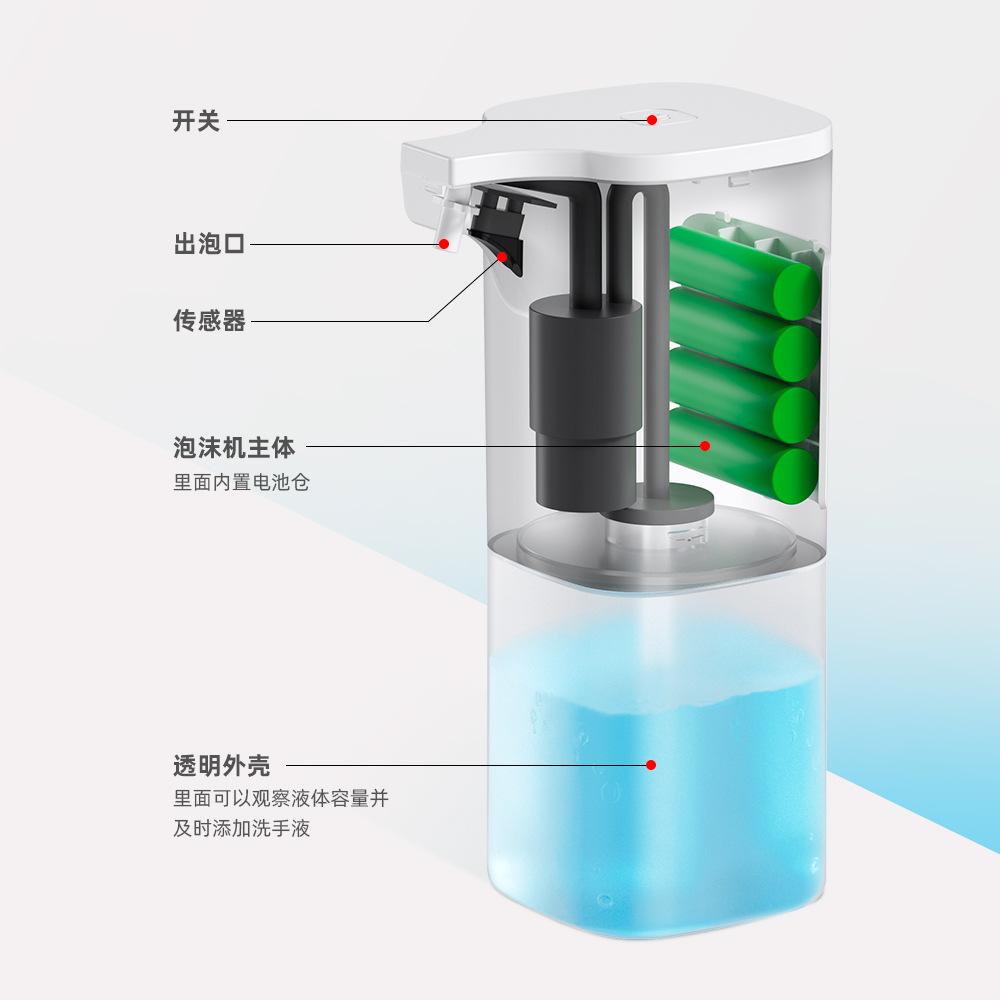 开关

出泡口

传感器

泡沫机主体
里面内置电池仓

透明外壳
里面可以观察液体容量并及时添加洗手液