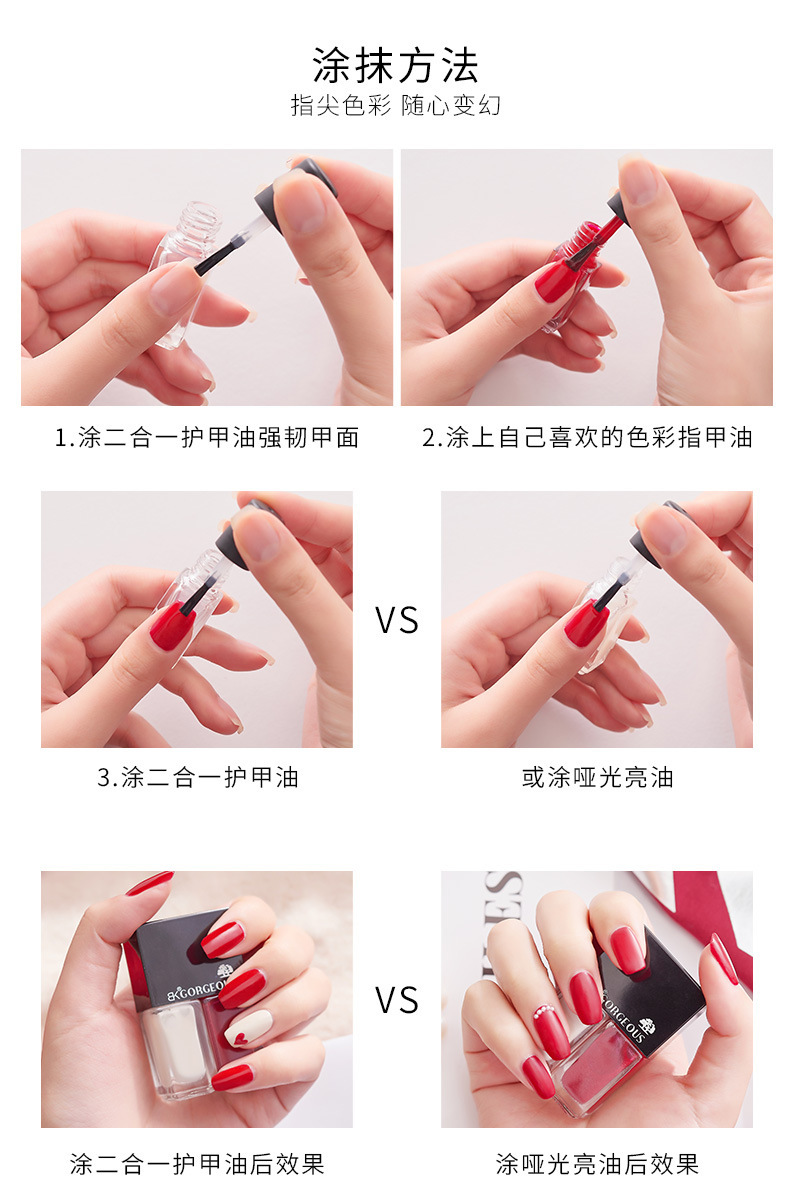 涂抹方法
指尖色彩 随心变幻

1.涂二合一护甲油强韧甲面

2.涂上自己喜欢的色彩指甲油

3.涂二合一护甲油

VS

或涂哑光亮油

BK GORGEOUS

VS

GORGEOUS

涂二合一护甲油后效果

涂哑光亮油后效果