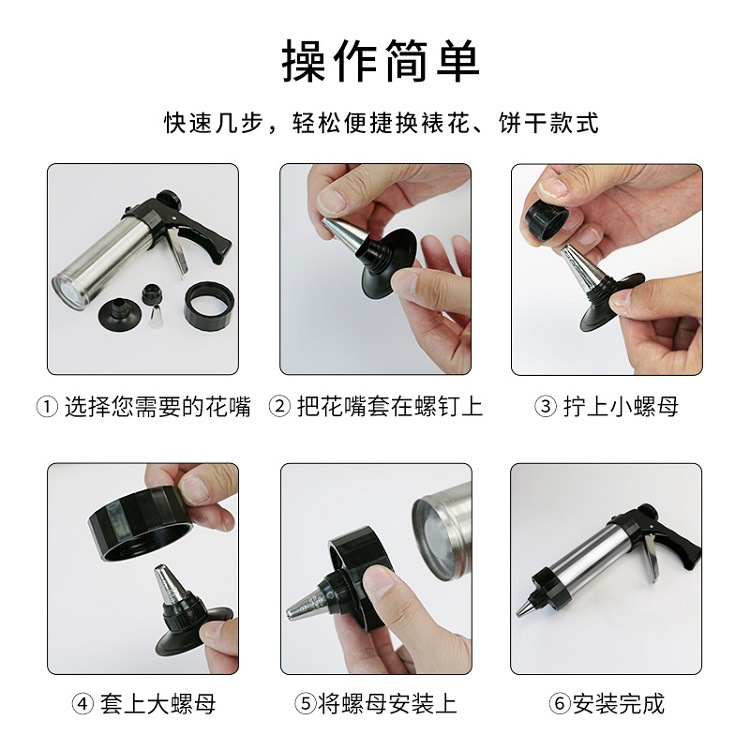 操作简单

快速几步，轻松便捷换裱花、饼干款式

① 选择您需要的花嘴

② 把花嘴套在螺钉上

③ 拧上小螺母

④ 套上大螺母

⑤将螺母安装上

⑥安装完成