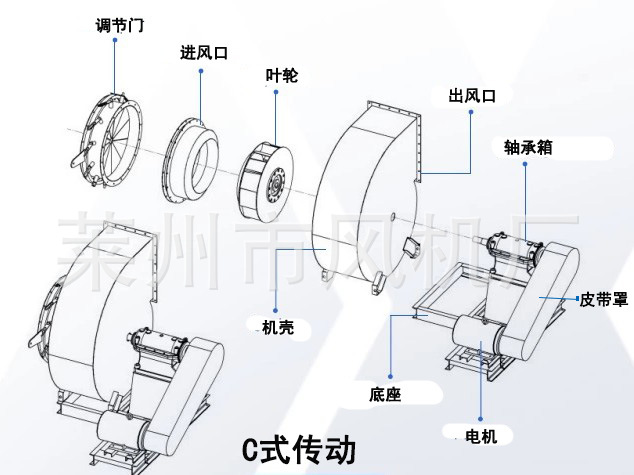 调节门

进风口

叶轮

出风口

轴承箱

莱州市风机厂

皮带罩

机壳

底座

电机

C式传动