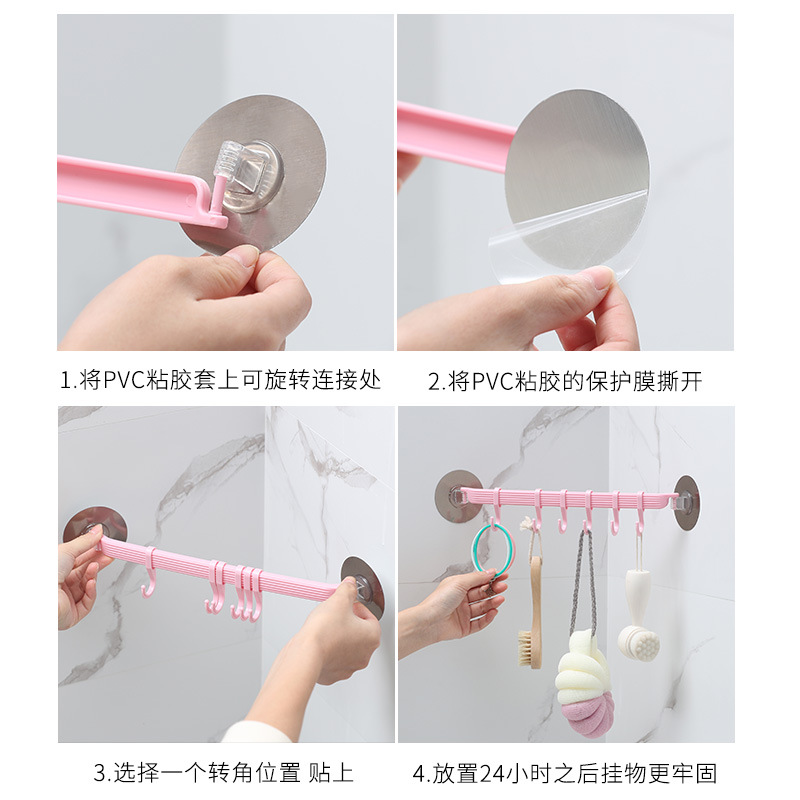 1.将PVC粘胶套上可旋转连接处

2.将PVC粘胶的保护膜撕开

3.选择一个转角位置 贴上

4.放置24小时之后挂物更牢固