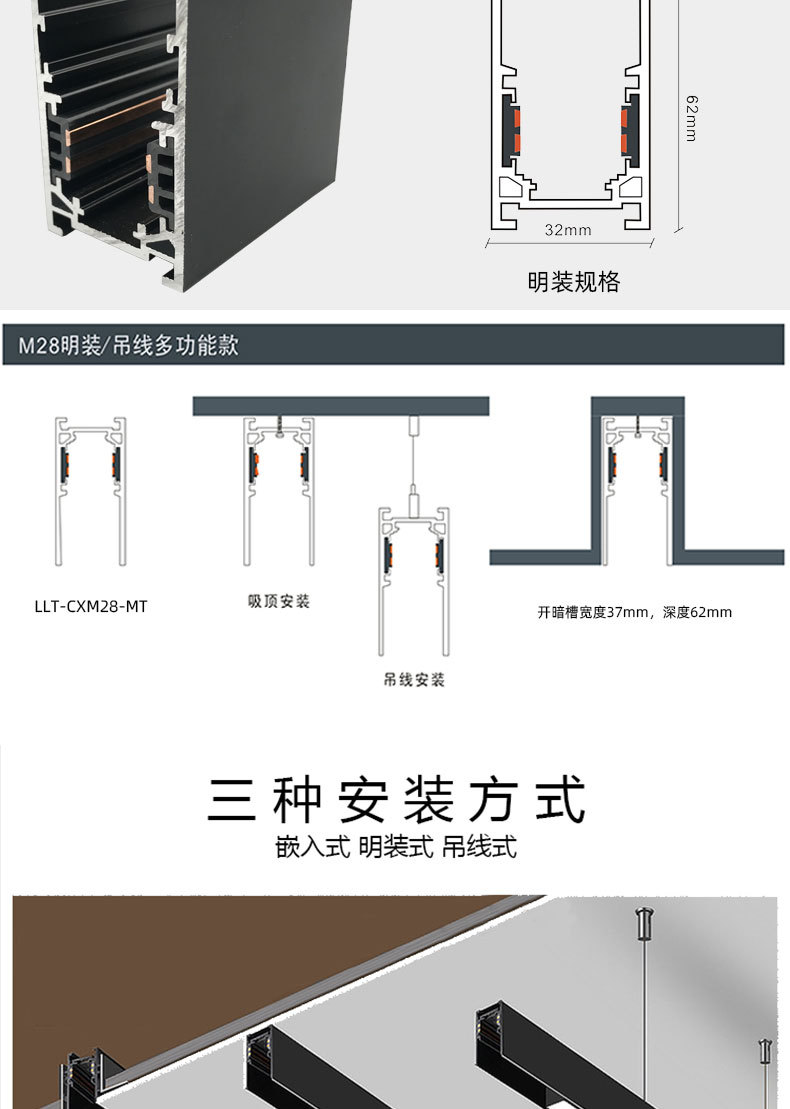 62mm

32mm

明装规格

M28明装/吊线多功能款

LLT-CXM28-MT

吸顶安装

吊线安装

开暗槽宽度37mm，深度62mm

三种安装方式

嵌入式 明装式 吊线式