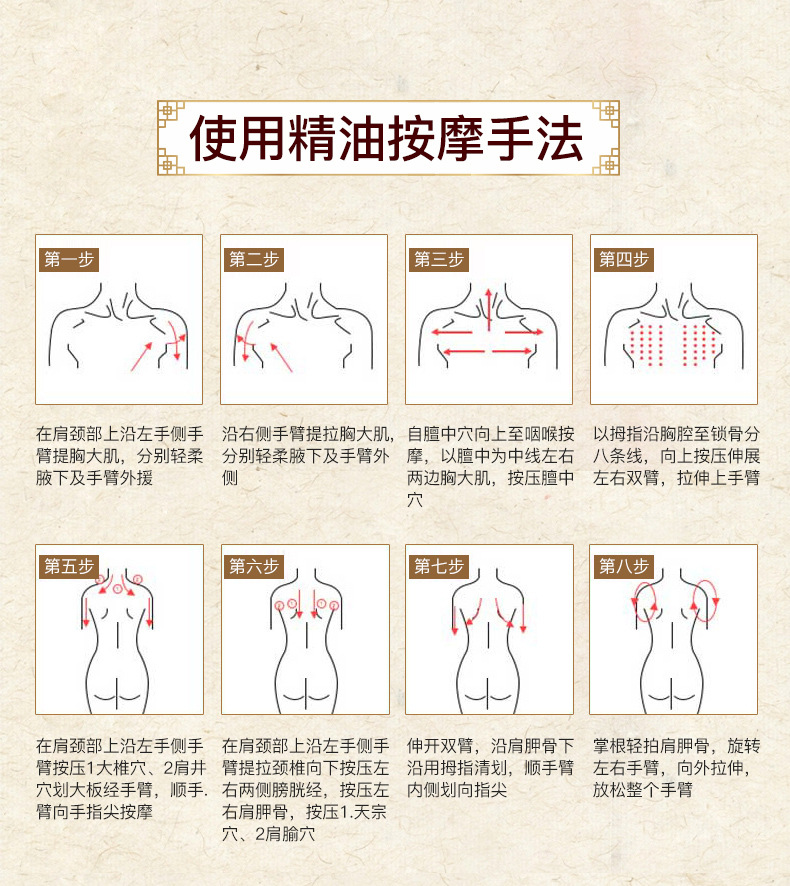 使用精油按摩手法

第一步

在肩颈部上沿左手侧手臂提胸大肌，分别轻柔腋下及手臂外援

第二步

沿右侧手臂提拉胸大肌，分别轻柔腋下及手臂外侧

第三步

自膻中穴向上至咽喉按摩，以膻中为中线左右两边胸大肌，按压膻中穴

第四步

以拇指沿胸腔至锁骨分八条线，向上按压伸展左右双臂，拉伸上手臂

第五步

在肩颈部上沿左手侧手臂按压1大椎穴、2肩井穴划大板经手臂，顺手.臂向手指尖按摩

第六步

在肩颈部上沿左手侧手臂提拉颈椎向下按压左右两侧膀胱经，按压左右肩胛骨，按压1.天宗穴、2肩腧穴

第七步

伸开双臂，沿肩胛骨下沿用拇指清划，顺手臂内侧划向指尖

第八步

掌根轻拍肩胛骨，旋转左右手臂，向外拉伸，放松整个手臂