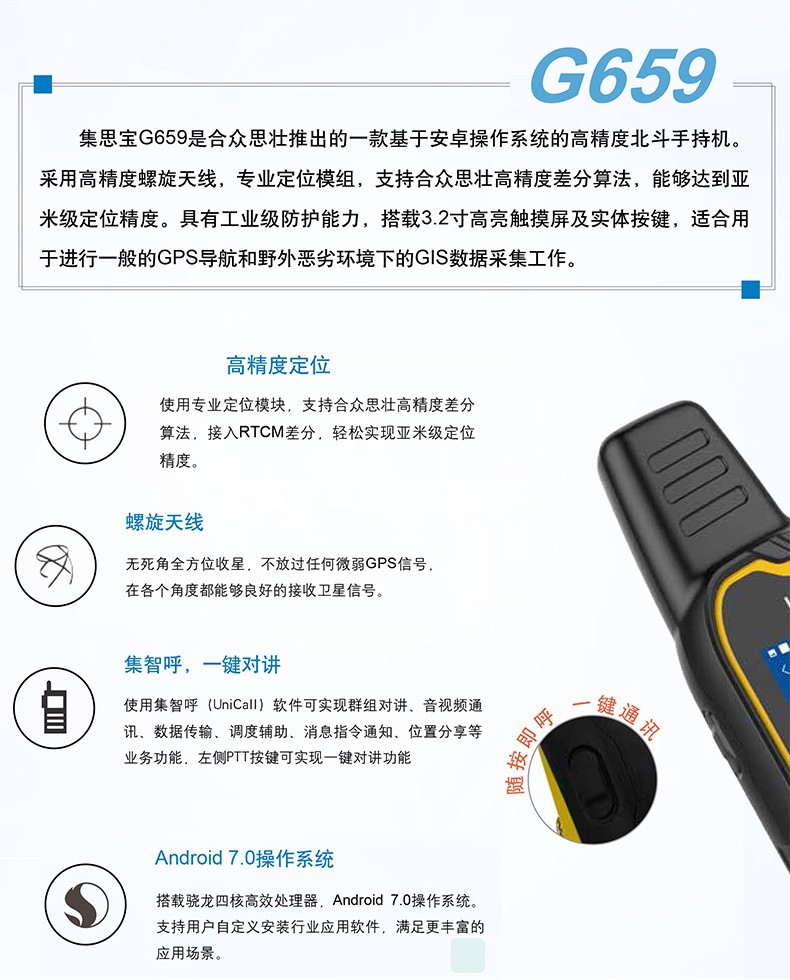 G659

集思宝G659是合众思壮推出的一款基于安卓操作系统的高精度北斗手持机。采用高精度螺旋天线，专业定位模组，支持合众思壮高精度差分算法，能够达到亚米级定位精度。具有工业级防护能力，搭载3.2寸高亮触摸屏及实体按键，适合用于进行一般的GPS导航和野外恶劣环境下的GIS数据采集工作。

高精度定位

使用专业定位模块，支持合众思壮高精度差分算法，接入RTCM差分，轻松实现亚米级定位精度。

螺旋天线

无死角全方位收星，不放过任何微弱GPS信号，在各个角度都能够良好的接收卫星信号。

集智呼，一键对讲

使用集智呼（UniCall）软件可实现群组对讲、音视频通讯、数据传输、调度辅助、消息指令通知、位置分享等业务功能，左侧PTT按键可实现一键对讲功能

随按即呼 一键通讯

Android 7.0操作系统

搭载骁龙四核高效处理器，Android 7.0操作系统。支持用户自定义安装行业应用软件，满足更丰富的应用场景。