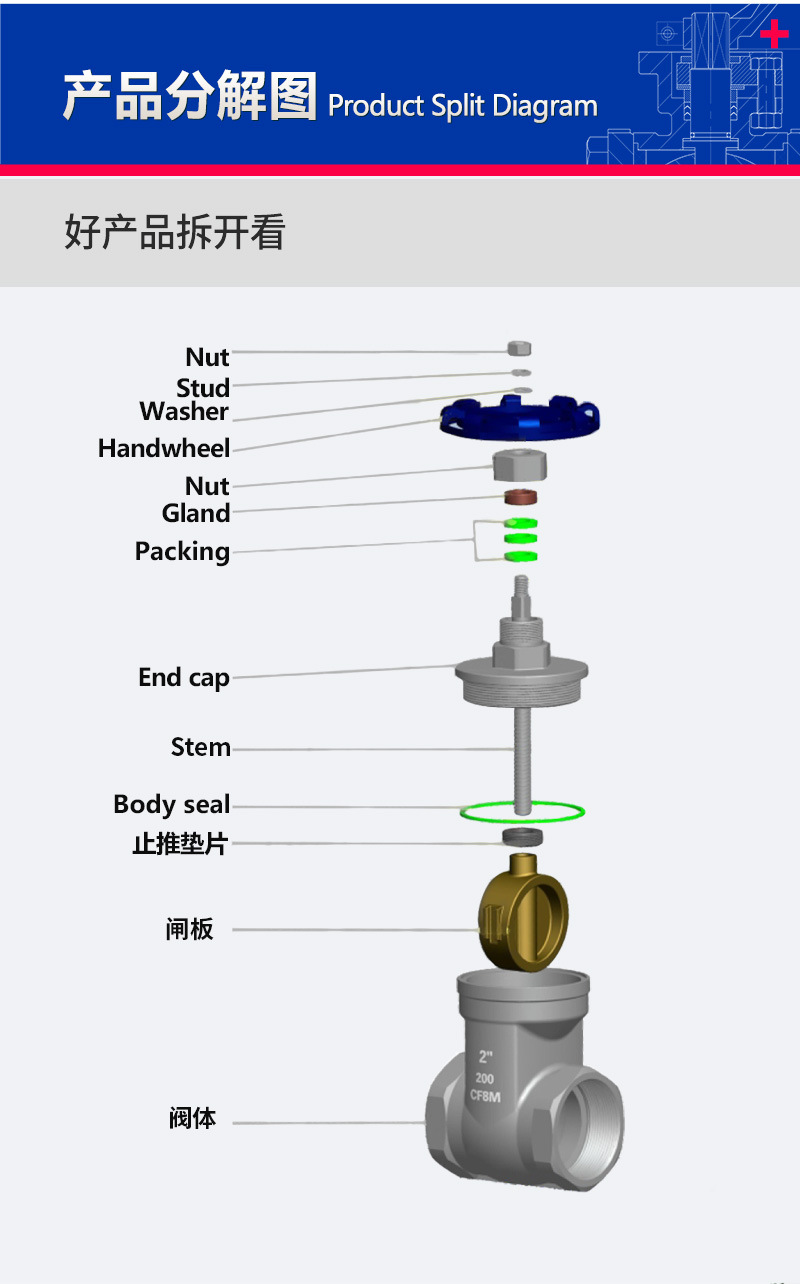 产品分解图 Product Split Diagram

好产品拆开看

Nut
Stud
Washer
Handwheel
Nut
Gland
Packing
End cap
Stem
Body seal
止推垫片
闸板
阀体

2"
200
CF8M