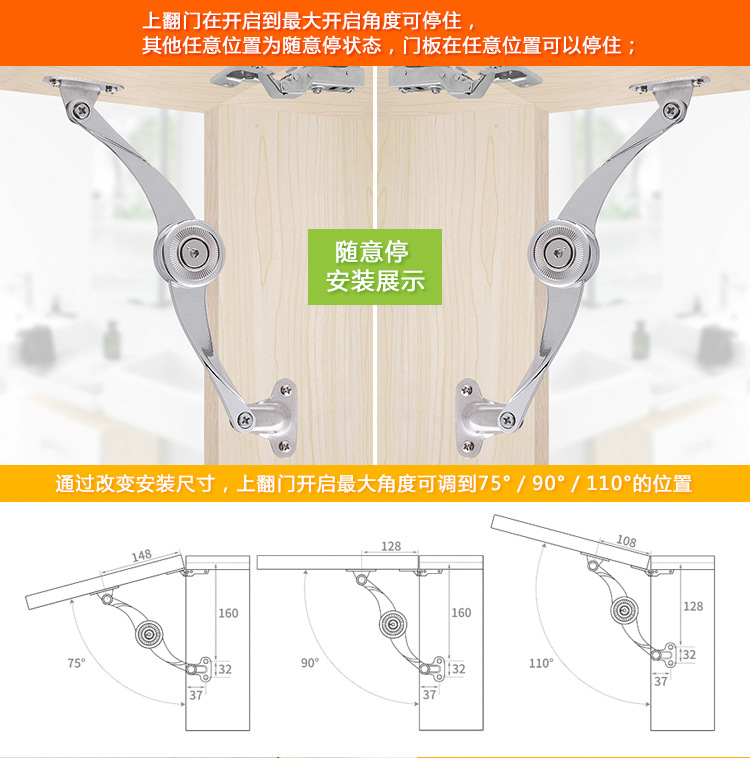 上翻门在开启到最大开启角度可停住，
其他任意位置为随意停状态，门板在任意位置可以停住；

随意停
安装展示

通过改变安装尺寸，上翻门开启最大角度可调到75° / 90° / 110°的位置

148
160
75°
32
37

128
160
90°
32
37

108
128
110°
32
37