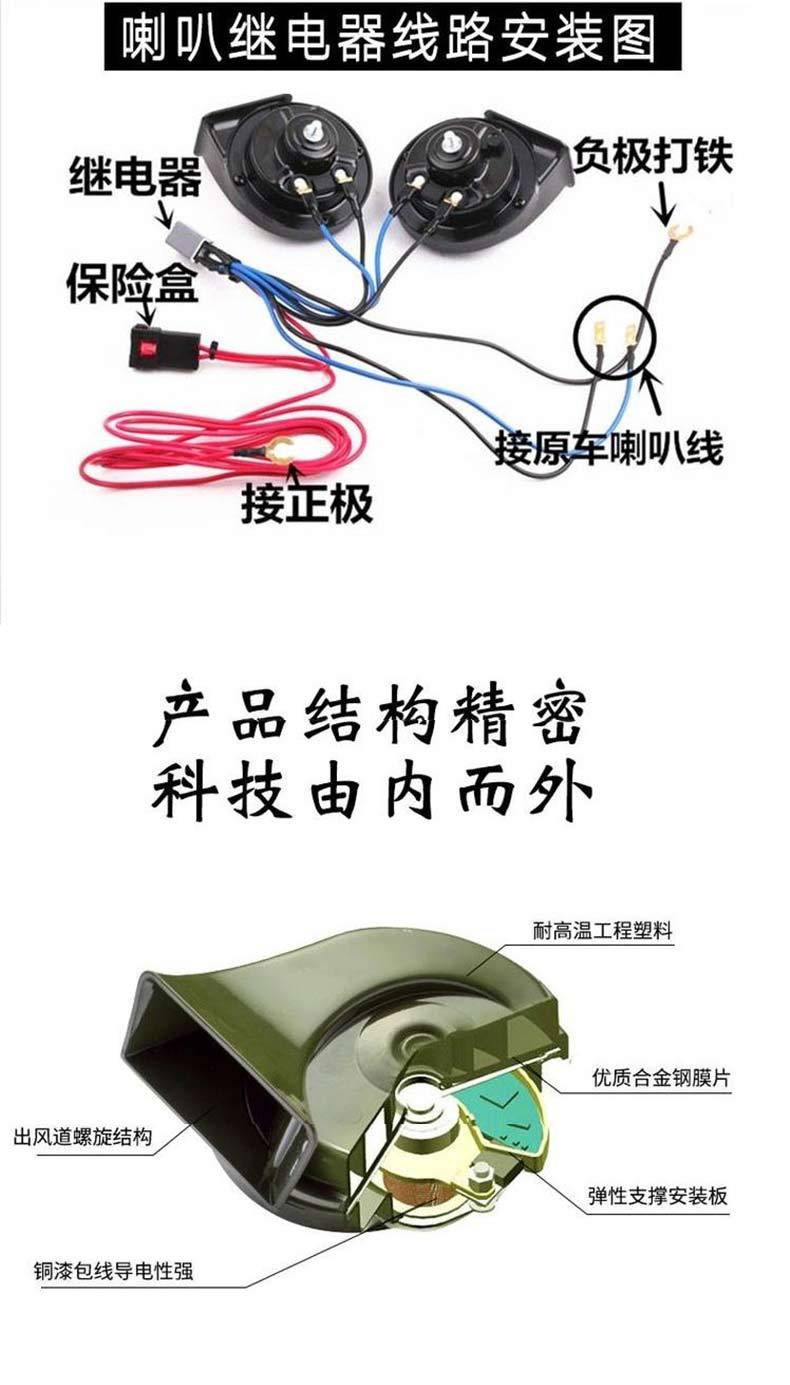 喇叭继电器线路安装图

继电器

负极打铁

保险盒

接原车喇叭线

接正极

产品结构精密
科技由内而外

耐高温工程塑料

优质合金钢膜片

出风道螺旋结构

弹性支撑安装板

铜漆包线导电性强