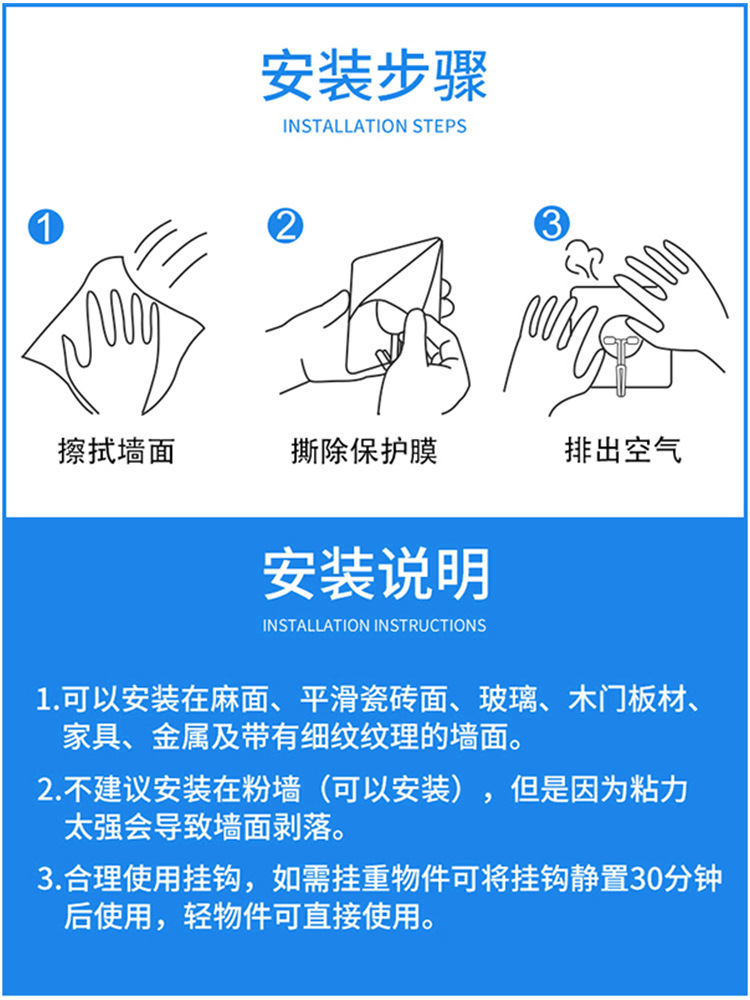 安装步骤

INSTALLATION STEPS

1

擦拭墙面

2

撕除保护膜

3

排出空气

安装说明

INSTALLATION INSTRUCTIONS

1.可以安装在麻面、平滑瓷砖面、玻璃、木门板材、家具、金属及带有细纹纹理的墙面。

2.不建议安装在粉墙（可以安装），但是因为粘力太强会导致墙面剥落。

3.合理使用挂钩，如需挂重物件可将挂钩静置30分钟后使用，轻物件可直接使用。