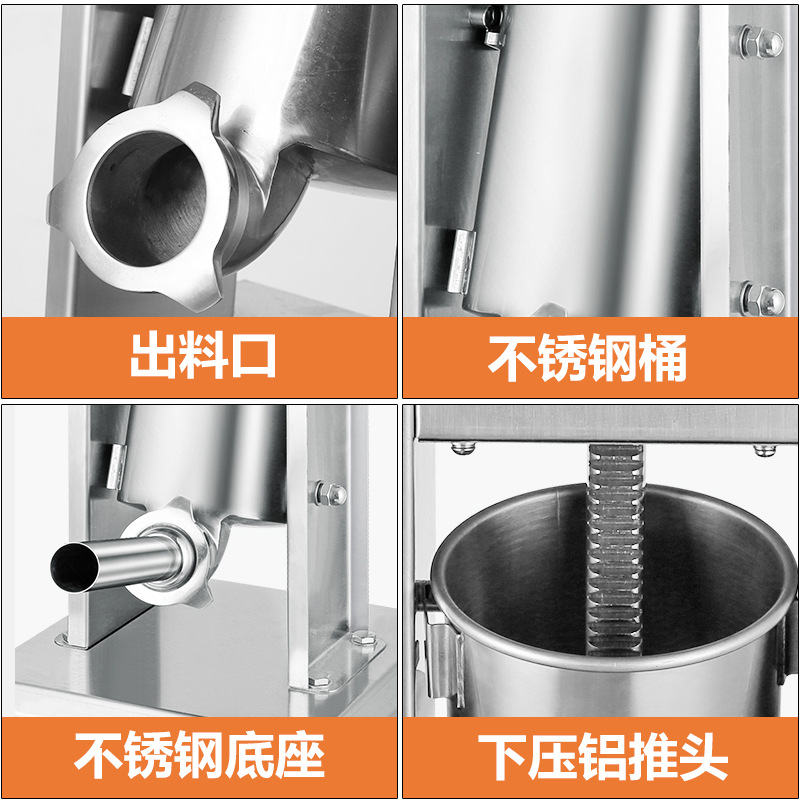 出料口

不锈钢桶

不锈钢底座

下压铝推头