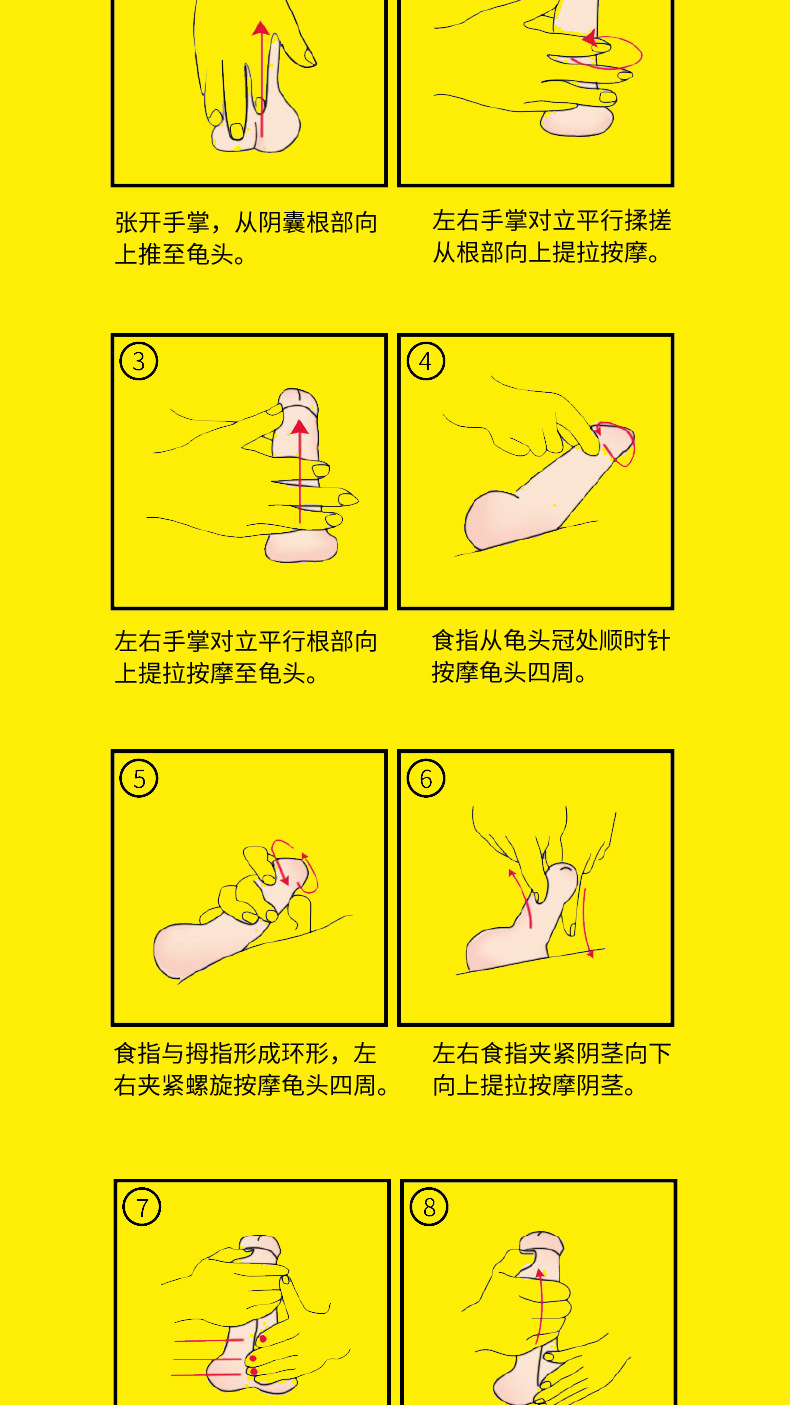 张开手掌，从阴囊根部向上推至龟头。

左右手掌对立平行揉搓从根部向上提拉按摩。

3

4

左右手掌对立平行根部向上提拉按摩至龟头。

食指从龟头冠处顺时针按摩龟头四周。

5

6

食指与拇指形成环形，左右夹紧螺旋按摩龟头四周。

左右食指夹紧阴茎向下向上提拉按摩阴茎。

7

8