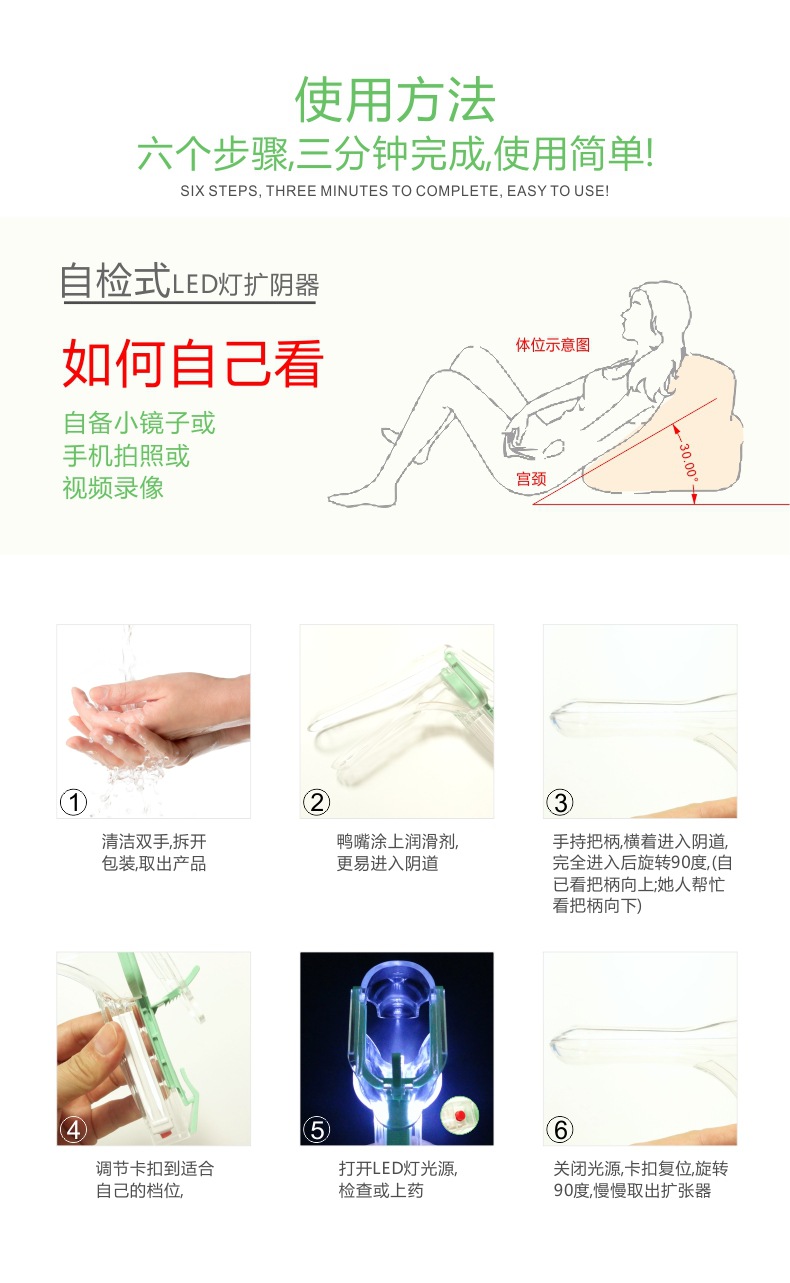 使用方法
六个步骤,三分钟完成,使用简单!
SIX STEPS, THREE MINUTES TO COMPLETE, EASY TO USE!

自检式LED灯扩阴器

如何自己看

自备小镜子或
手机拍照或
视频录像

体位示意图
宫颈
30.00°

①
清洁双手,拆开包装,取出产品

②
鸭嘴涂上润滑剂,更易进入阴道

③
手持把柄,横着进入阴道,完全进入后旋转90度,(自已看把柄向上;她人帮忙看把柄向下)

④
调节卡扣到适合自己的档位,

⑤
打开LED灯光源,检查或上药

⑥
关闭光源,卡扣复位,旋转90度,慢慢取出扩张器