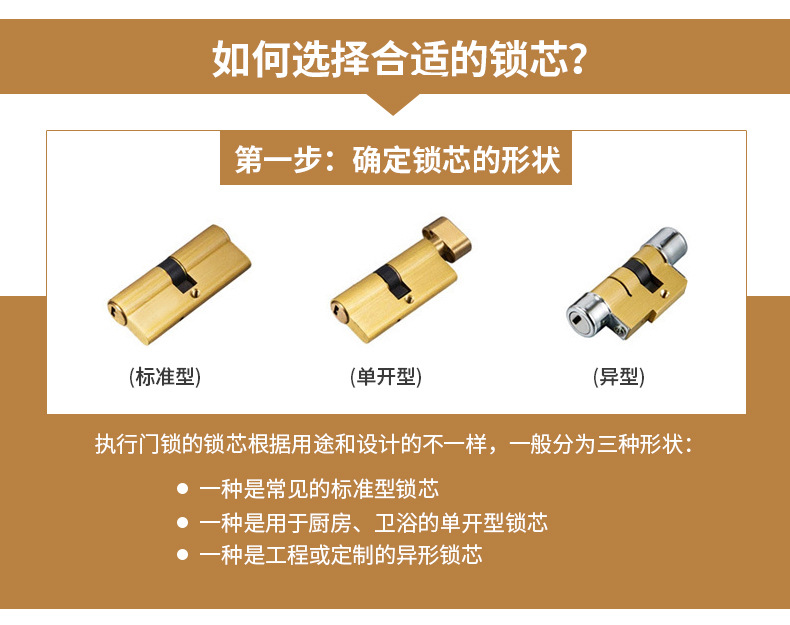 如何选择合适的锁芯?

第一步:确定锁芯的形状

(标准型)

(单开型)

(异型)

执行门锁的锁芯根据用途和设计的不一样，一般分为三种形状:

● 一种是常见的标准型锁芯
● 一种是用于厨房、卫浴的单开型锁芯
● 一种是工程或定制的异形锁芯