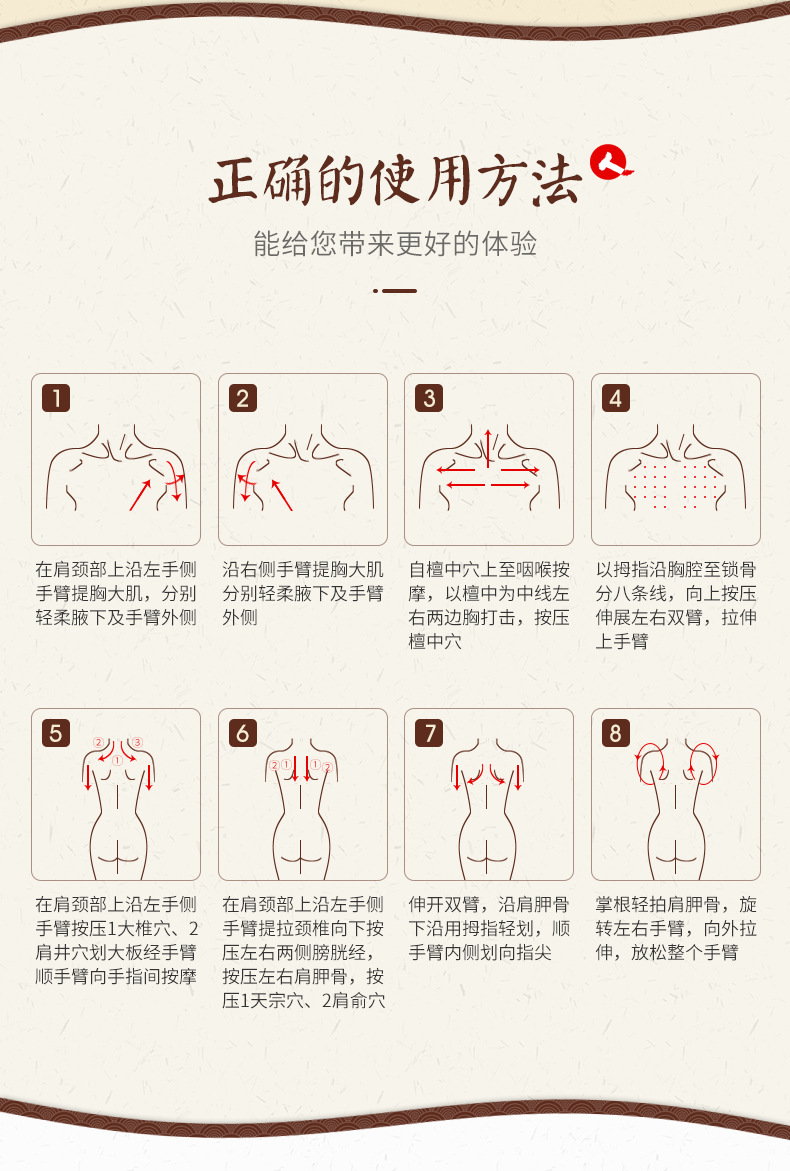 正确的使用方法

能给您带来更好的体验

1

在肩颈部上沿左手侧手臂提胸大肌，分别轻柔腋下及手臂外侧

2

沿右侧手臂提胸大肌分别轻柔腋下及手臂外侧

3

自檀中穴上至咽喉按摩，以檀中为中线左右两边胸打击，按压檀中穴

4

以拇指沿胸腔至锁骨分八条线，向上按压伸展左右双臂，拉伸上手臂

5

② ③ ①

在肩颈部上沿左手侧手臂按压1大椎穴、2肩井穴划大板经手臂顺手臂向手指间按摩

6

② ① ① ②

在肩颈部上沿左手侧手臂提拉颈椎向下按压左右两侧膀胱经，按压左右肩胛骨，按压1天宗穴、2肩俞穴

7

伸开双臂，沿肩胛骨下沿用拇指轻划，顺手臂内侧划向指尖

8

掌根轻拍肩胛骨，旋转左右手臂，向外拉伸，放松整个手臂