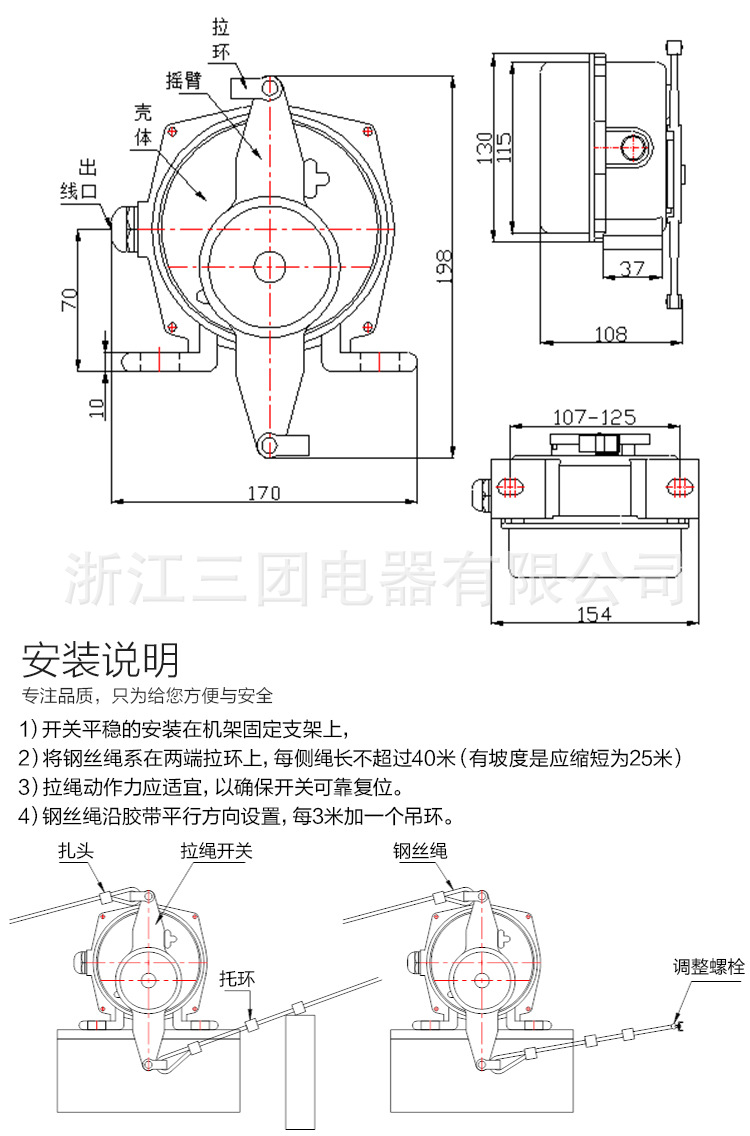 拉环
摇臂
壳体
出线口
70
10
170
198
130
115
37
108
107-125
154

浙江三团电器有限公司

安装说明
专注品质，只为给您方便与安全

1）开关平稳的安装在机架固定支架上，
2）将钢丝绳系在两端拉环上，每侧绳长不超过40米（有坡度是应缩短为25米）
3）拉绳动作力应适宜，以确保开关可靠复位。
4）钢丝绳沿胶带平行方向设置，每3米加一个吊环。

扎头
拉绳开关
托环
钢丝绳
调整螺栓