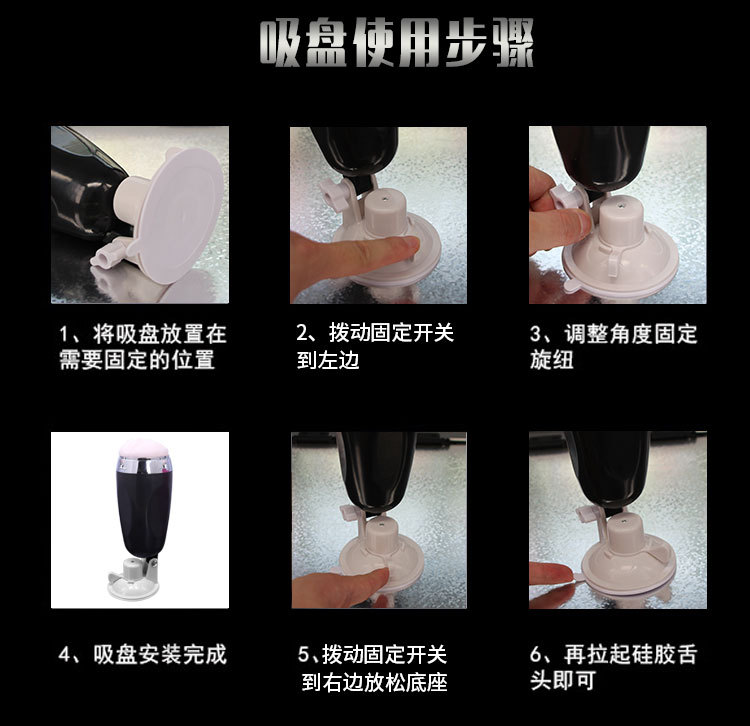 吸盘使用步骤

1、将吸盘放置在需要固定的位置

2、拨动固定开关到左边

3、调整角度固定旋纽

4、吸盘安装完成

5、拨动固定开关到右边放松底座

6、再拉起硅胶舌头即可