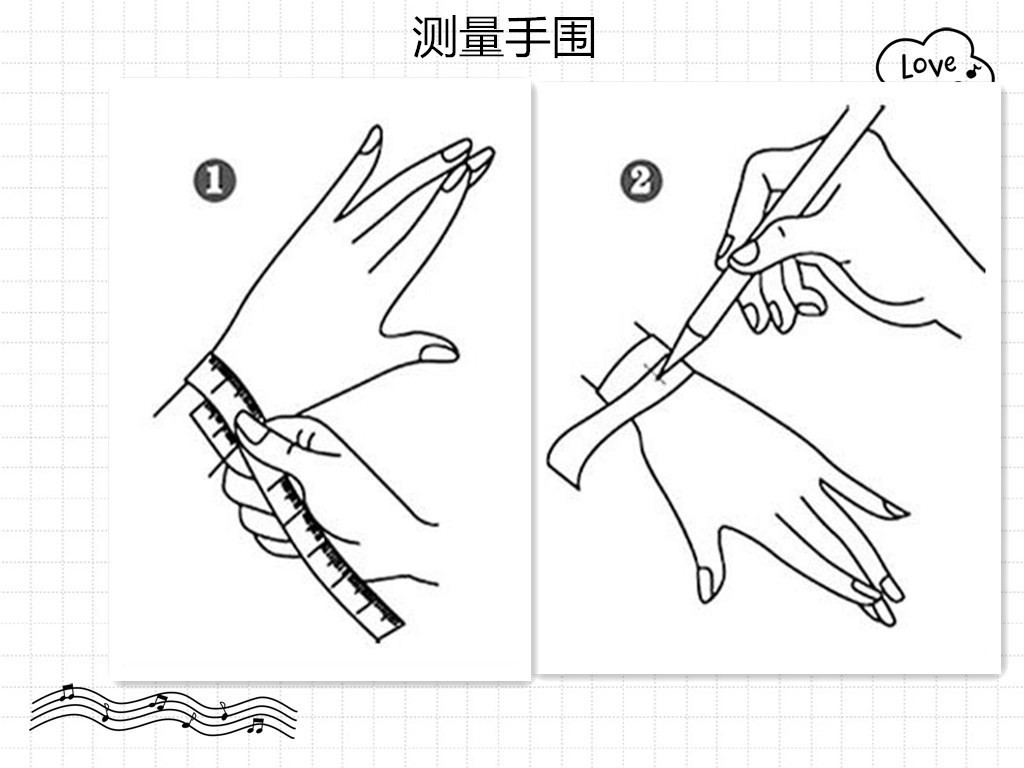 测量手围

Love

1

2