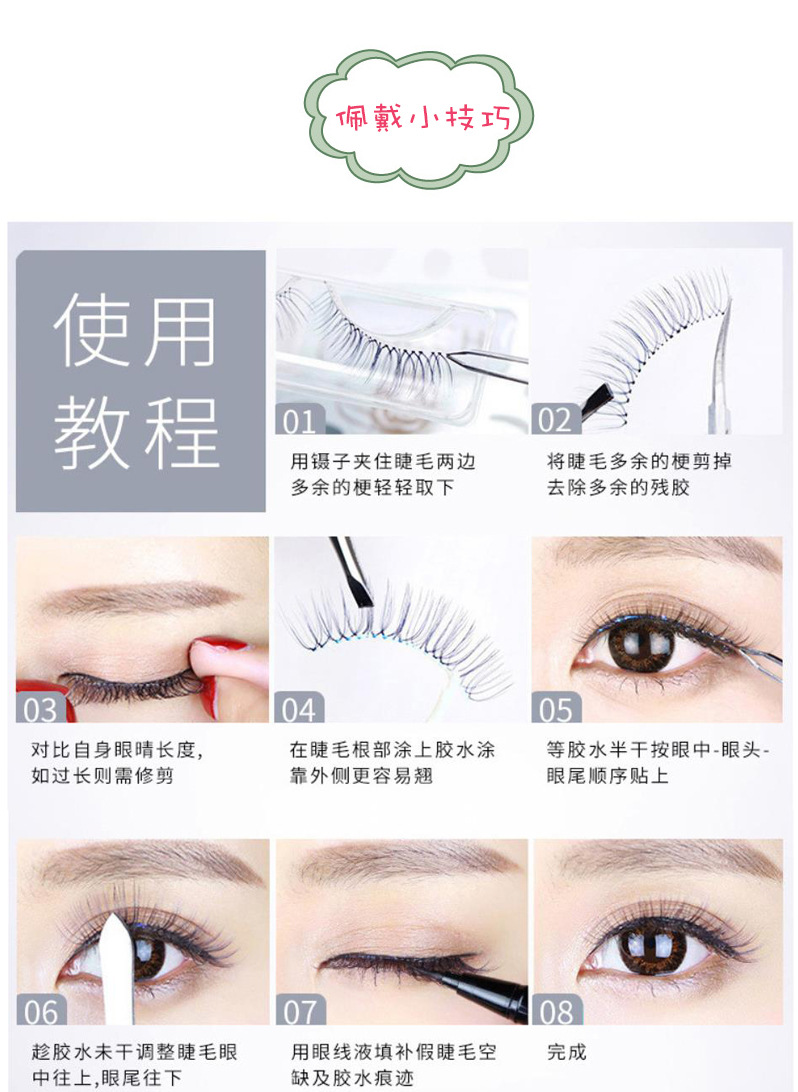 佩戴小技巧

使用教程

01
用镊子夹住睫毛两边多余的梗轻轻取下

02
将睫毛多余的梗剪掉去除多余的残胶

03
对比自身眼睛长度，如过长则需修剪

04
在睫毛根部涂上胶水涂靠外侧更容易翘

05
等胶水半干按眼中-眼头-眼尾顺序贴上

06
趁胶水未干调整睫毛眼中往上,眼尾往下

07
用眼线液填补假睫毛空缺及胶水痕迹

08
完成