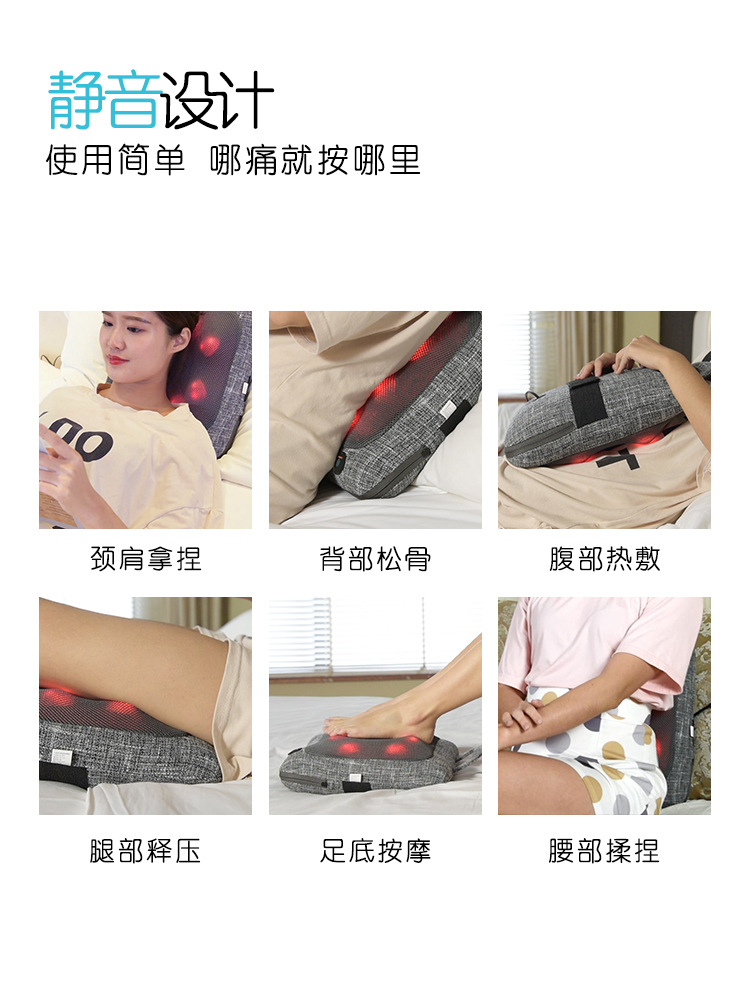 静音设计
使用简单 哪痛就按哪里

颈肩拿捏

背部松骨

腹部热敷

腿部释压

足底按摩

腰部揉捏