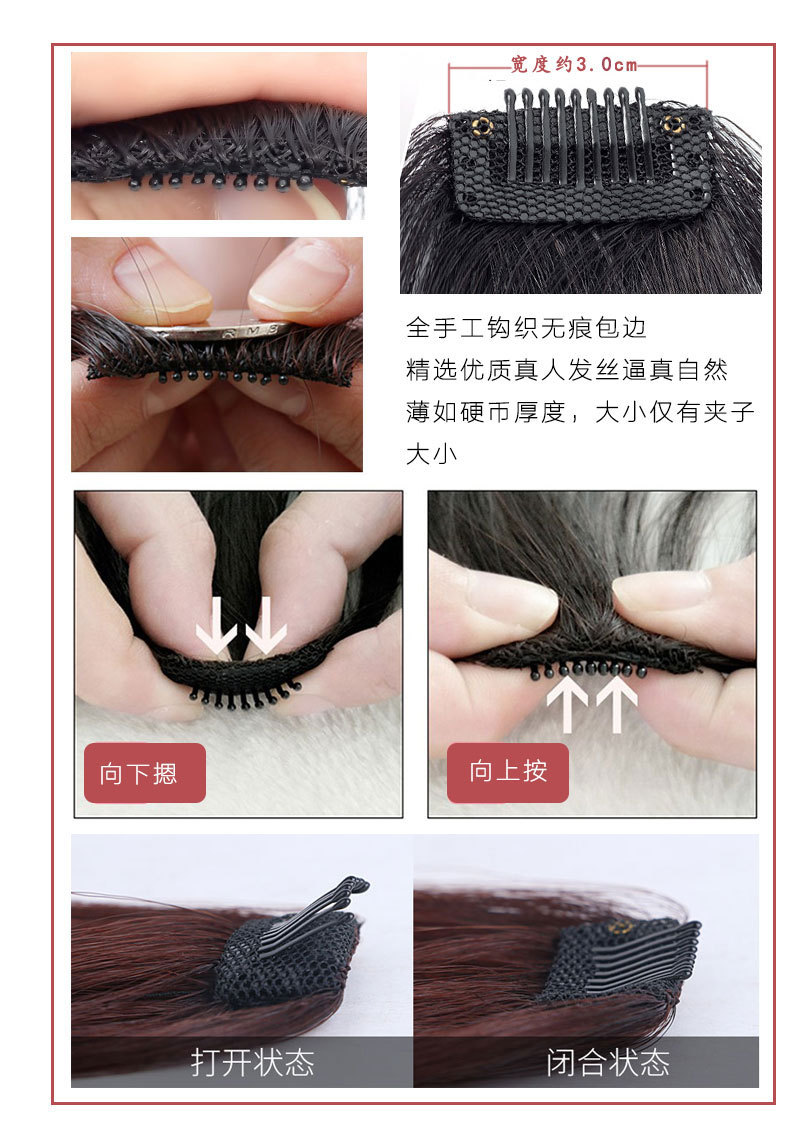 宽度约3.0cm

全手工钩织无痕包边
精选优质真人发丝逼真自然
薄如硬币厚度，大小仅有夹子大小

向下摁

向上按

打开状态

闭合状态