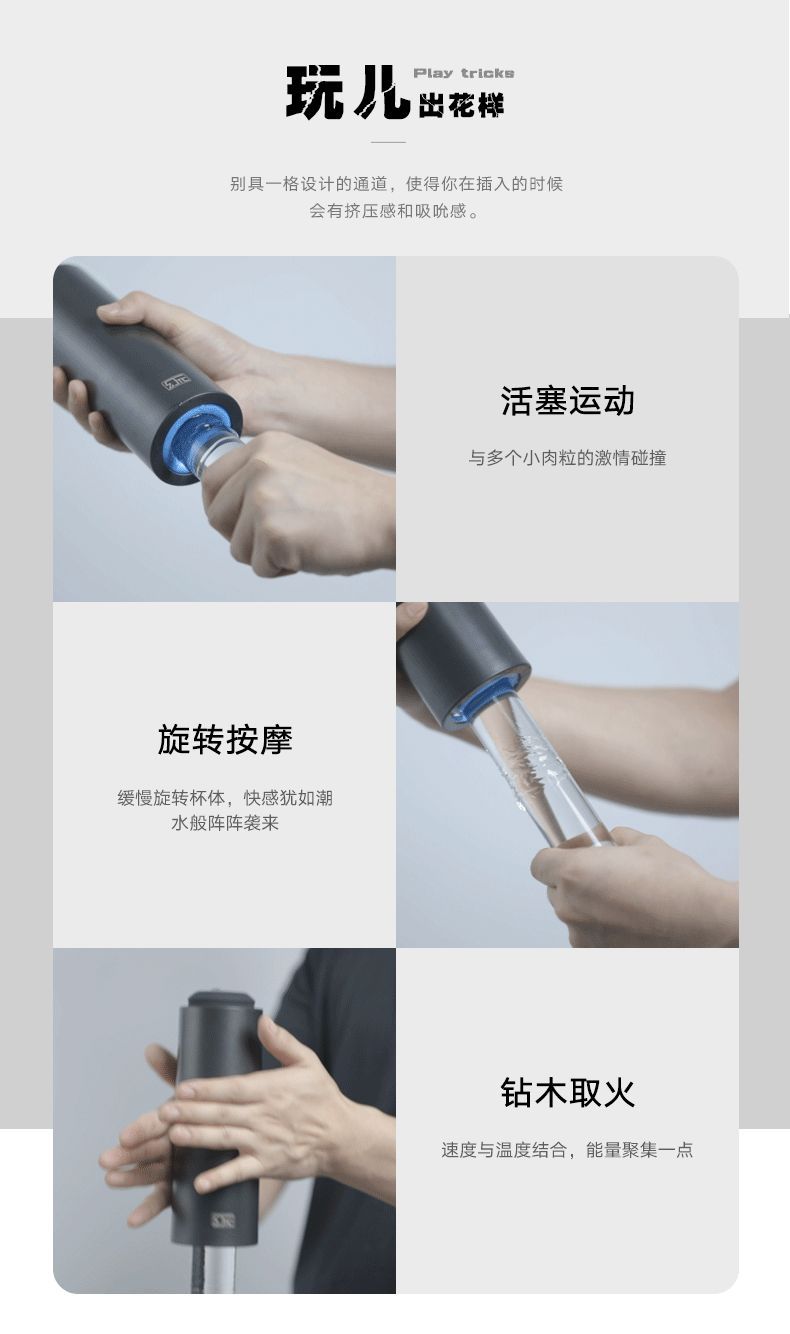 玩儿 Play tricks 出花样

别具一格设计的通道，使得你在插入的时候会有挤压感和吸吮感。

活塞运动

与多个小肉粒的激情碰撞

旋转按摩

缓慢旋转杯体，快感犹如潮水般阵阵袭来

钻木取火

速度与温度结合，能量聚集一点