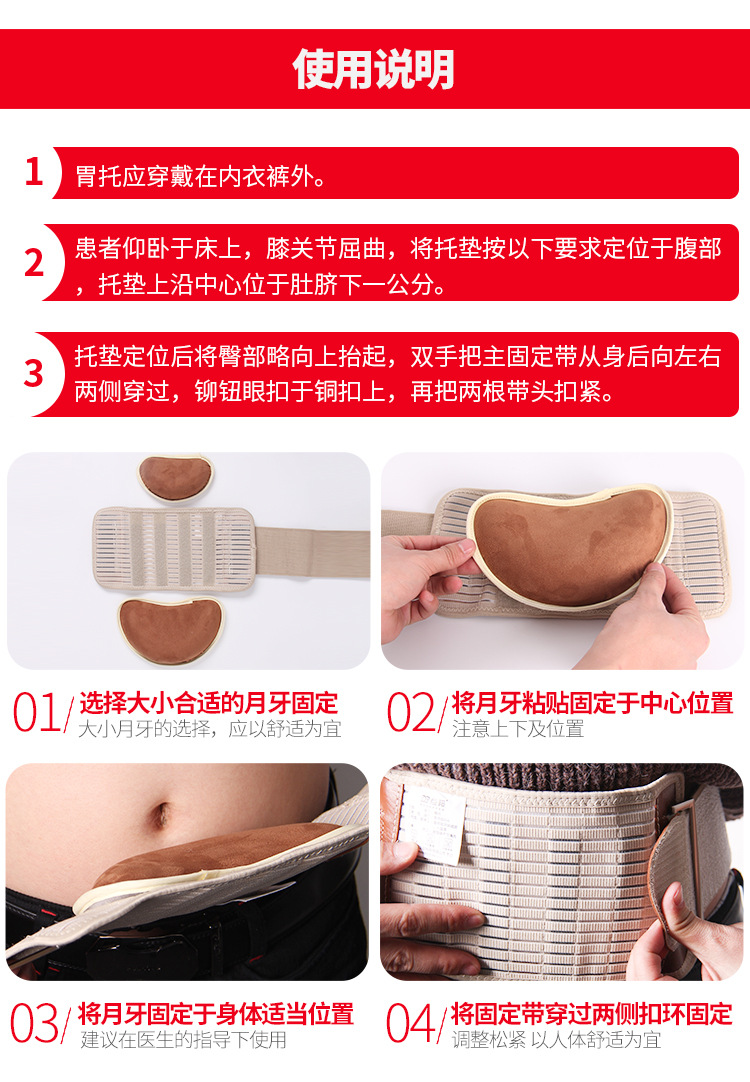 使用说明

1 胃托应穿戴在内衣裤外。

2 患者仰卧于床上，膝关节屈曲，将托垫按以下要求定位于腹部，托垫上沿中心位于肚脐下一公分。

3 托垫定位后将臀部略向上抬起，双手把主固定带从身后向左右两侧穿过，铆钮眼扣于铜扣上，再把两根带头扣紧。

01/ 选择大小合适的月牙固定
大小月牙的选择，应以舒适为宜

02/ 将月牙粘贴固定于中心位置
注意上下及位置

03/ 将月牙固定于身体适当位置
建议在医生的指导下使用

04/ 将固定带穿过两侧扣环固定
调整松紧 以人体舒适为宜