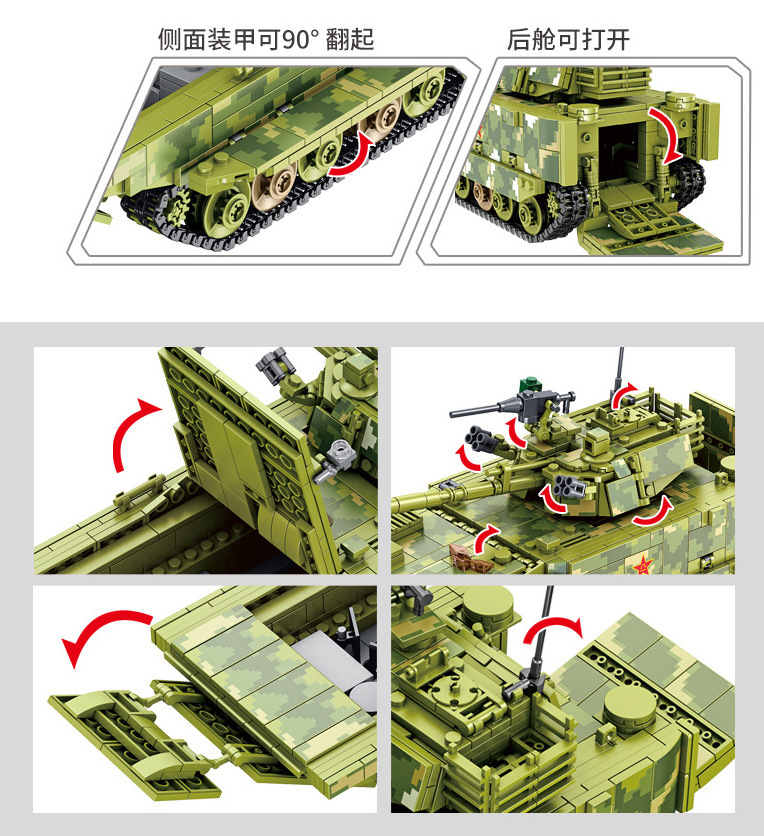 侧面装甲可90° 翻起

后舱可打开