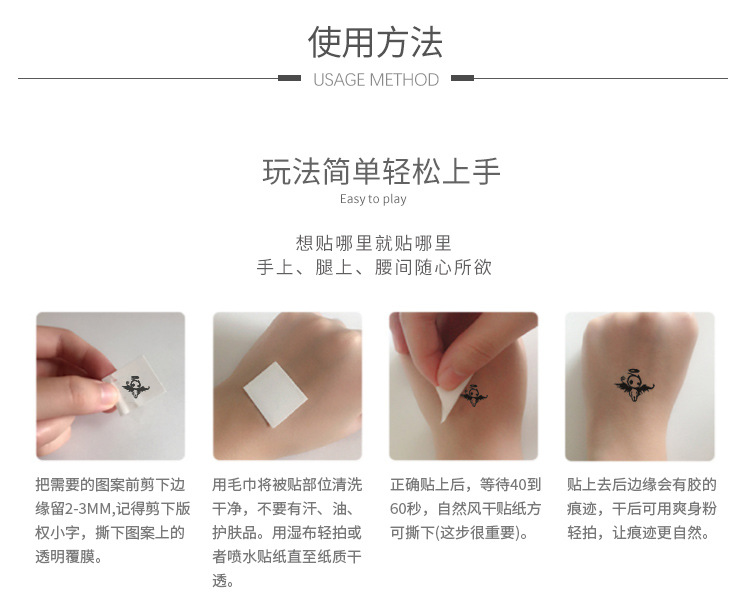 使用方法

USAGE METHOD

玩法简单轻松上手

Easy to play

想贴哪里就贴哪里
手上、腿上、腰间随心所欲

把需要的图案前剪下边缘留2-3MM,记得剪下版权小字，撕下图案上的透明覆膜。

用毛巾将被贴部位清洗干净，不要有汗、油、护肤品。用湿布轻拍或者喷水贴纸直至纸质干透。

正确贴上后，等待40到60秒，自然风干贴纸方可撕下(这步很重要)。

贴上去后边缘会有胶的痕迹，干后可用爽身粉轻拍，让痕迹更自然。