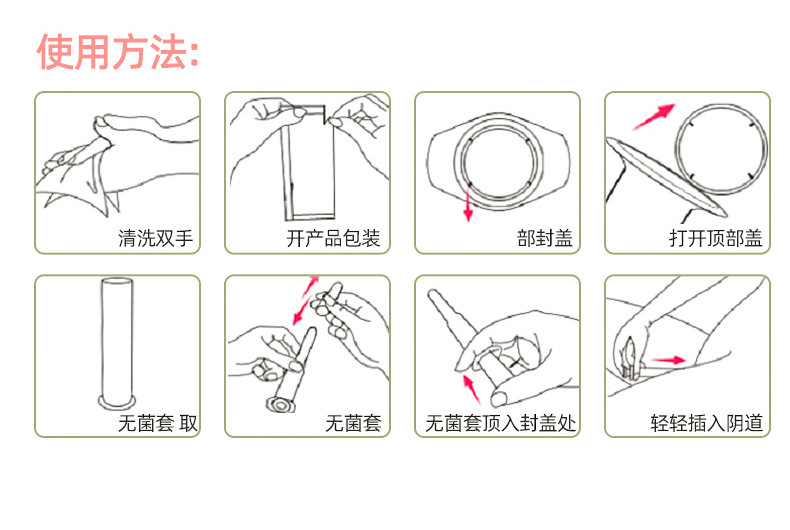 使用方法:

清洗双手

开产品包装

部封盖

打开顶部盖

无菌套 取

无菌套

无菌套顶入封盖处

轻轻插入阴道