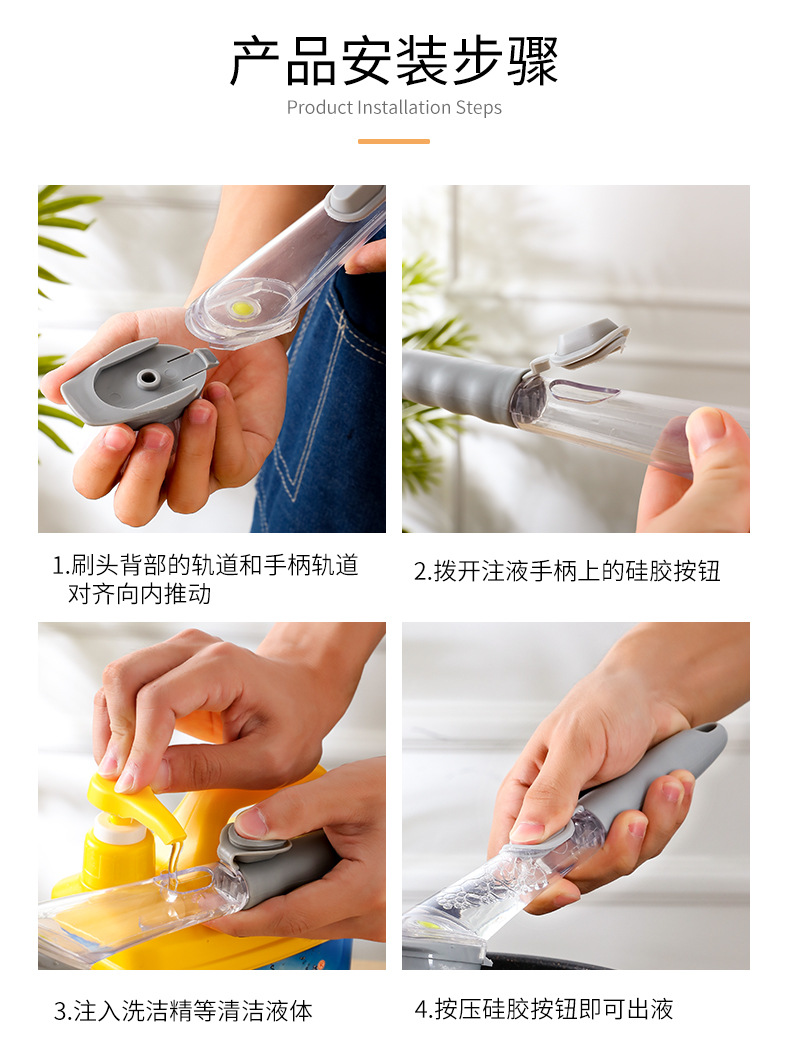 产品安装步骤
Product Installation Steps

1.刷头背部的轨道和手柄轨道对齐向内推动

2.拨开注液手柄上的硅胶按钮

3.注入洗洁精等清洁液体

4.按压硅胶按钮即可出液