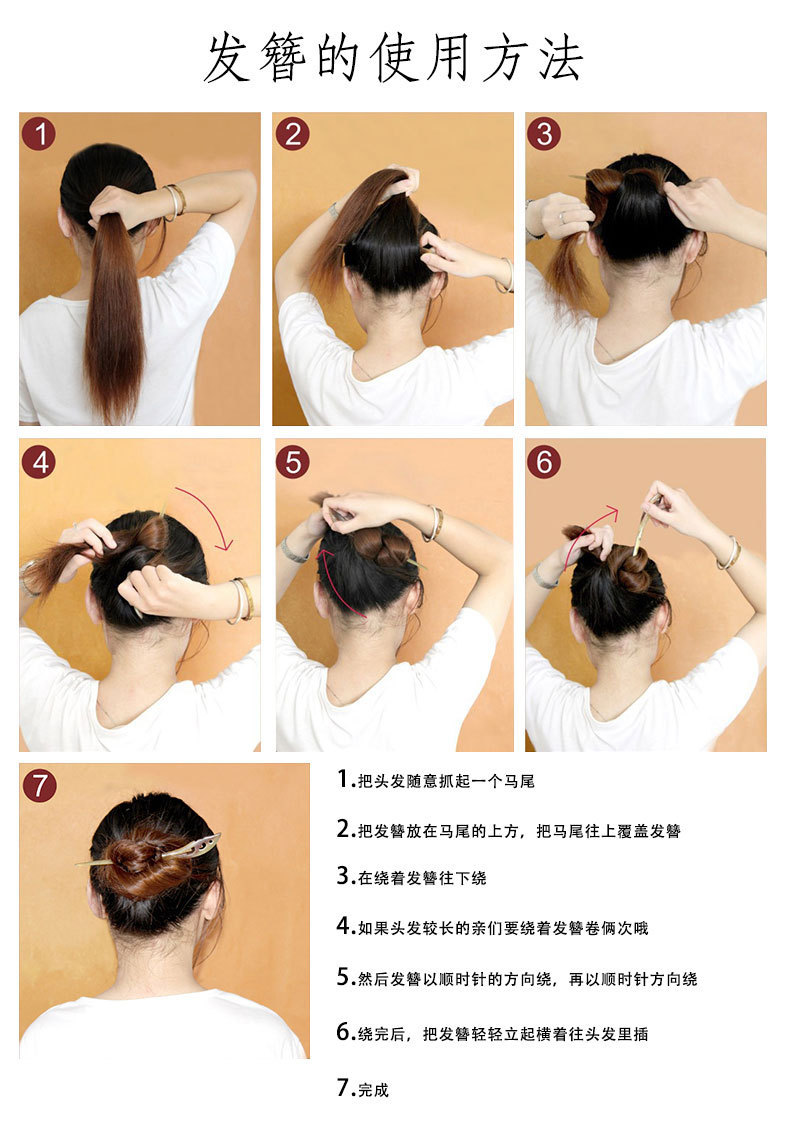 发簪的使用方法

1

2

3

4

5

6

7

1.把头发随意抓起一个马尾

2.把发簪放在马尾的上方，把马尾往上覆盖发簪

3.在绕着发簪往下绕

4.如果头发较长的亲们要绕着发簪卷俩次哦

5.然后发簪以顺时针的方向绕，再以顺时针方向绕

6.绕完后，把发簪轻轻立起横着往头发里插

7.完成