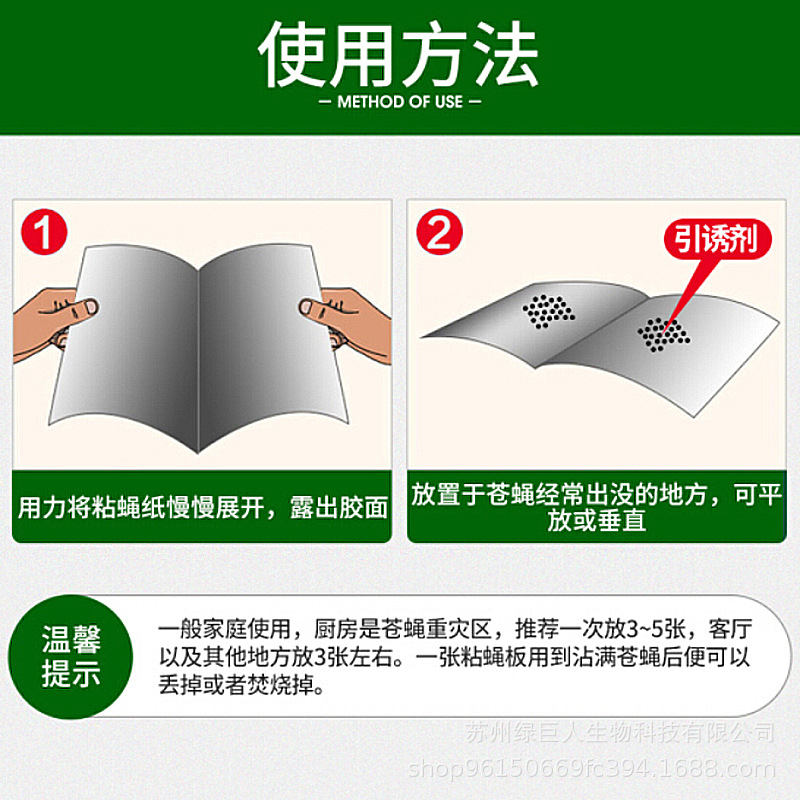 使用方法
— METHOD OF USE —

1

用力将粘蝇纸慢慢展开，露出胶面

2

引诱剂

放置于苍蝇经常出没的地方，可平放或垂直

温馨提示

一般家庭使用，厨房是苍蝇重灾区，推荐一次放3~5张，客厅以及其他地方放3张左右。一张粘蝇板用到沾满苍蝇后便可以丢掉或者焚烧掉。

苏州绿巨人生物科技有限公司
shop96150669fc394.1688.com