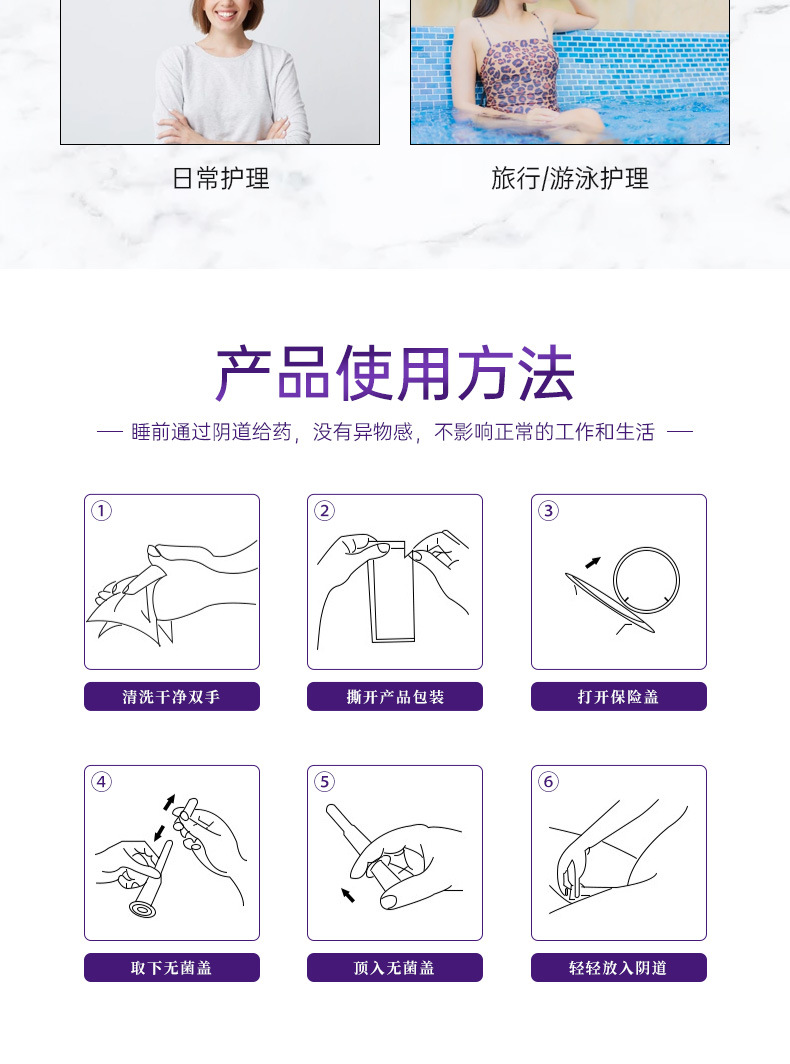 日常护理

旅行/游泳护理

产品使用方法

— 睡前通过阴道给药，没有异物感，不影响正常的工作和生活 —

①

清洗干净双手

②

撕开产品包装

③

打开保险盖

④

取下无菌盖

⑤

顶入无菌盖

⑥

轻轻放入阴道