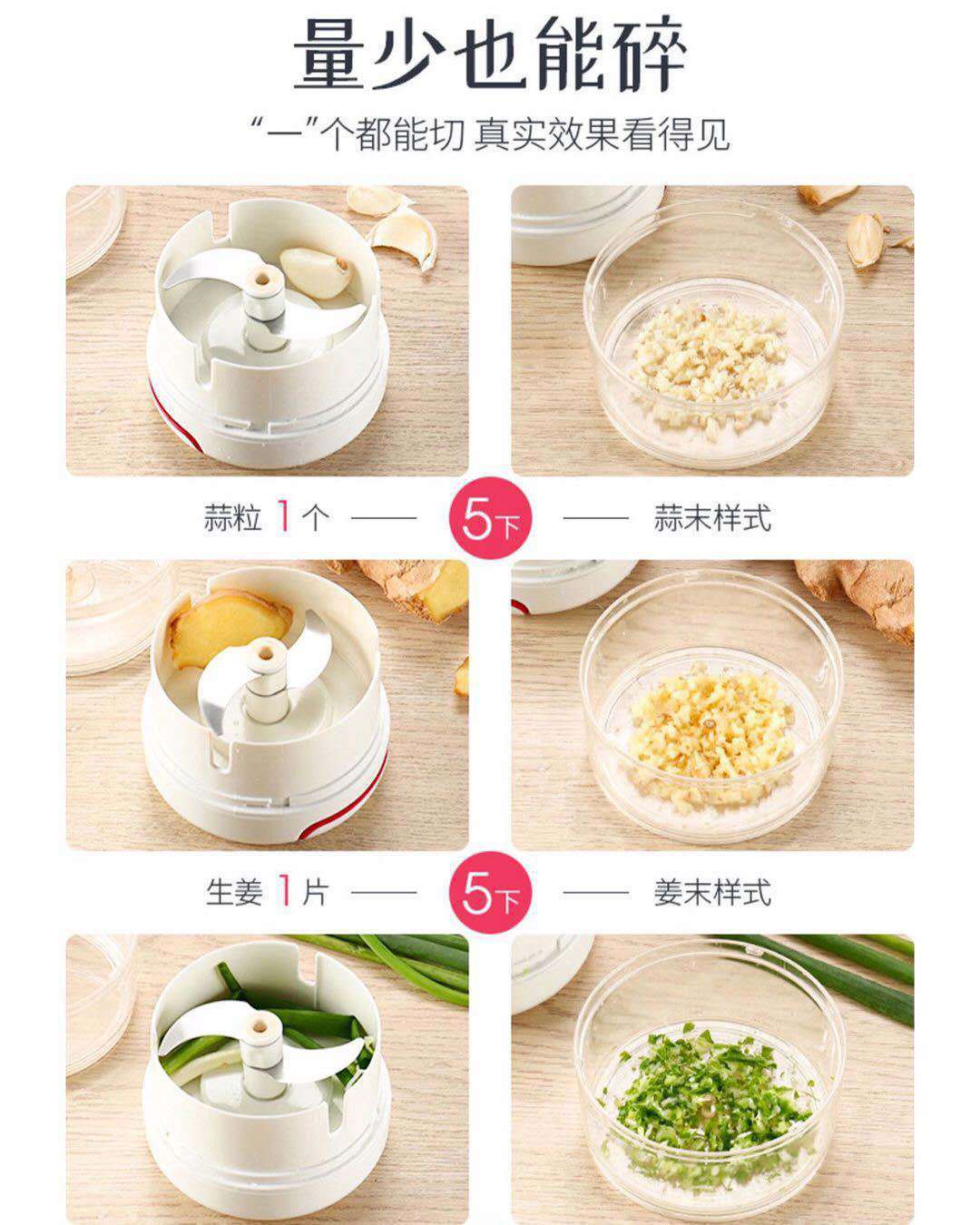 量少也能碎

“一”个都能切 真实效果看得见

蒜粒 1 个 —— 5下 —— 蒜末样式

生姜 1 片 —— 5下 —— 姜末样式