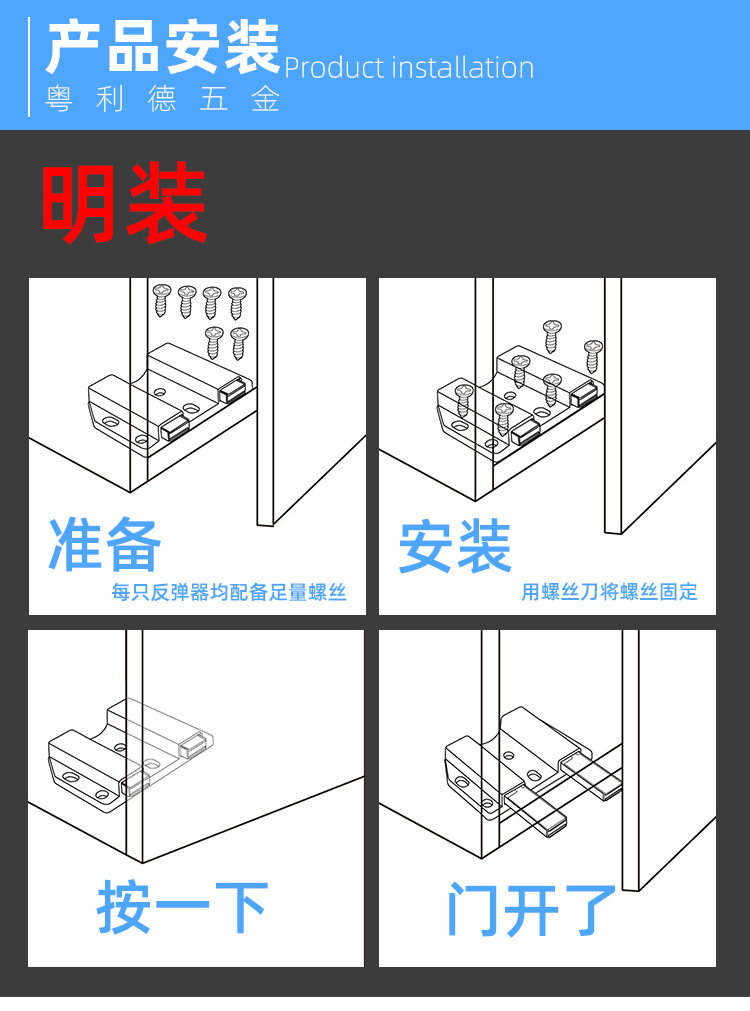 产品安装 Product installation
粤利德五金

明装

准备
每只反弹器均配备足量螺丝

安装
用螺丝刀将螺丝固定

按一下

门开了