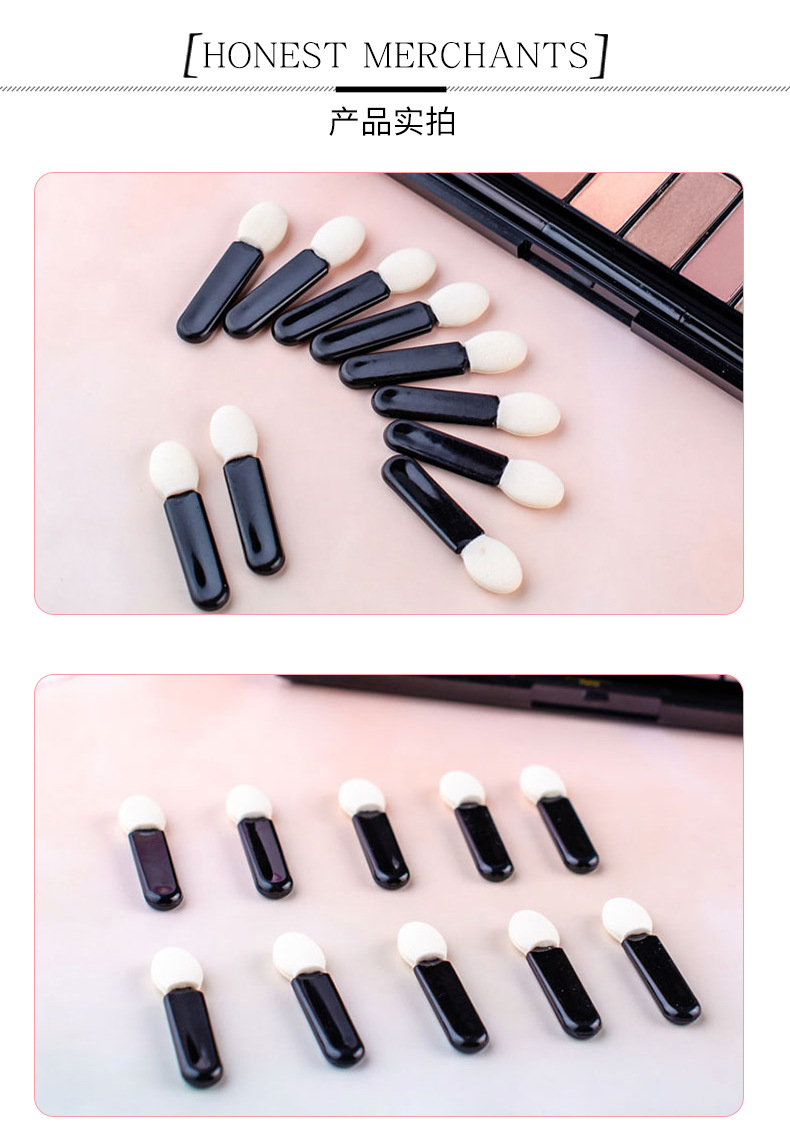 [HONEST MERCHANTS]

产品实拍