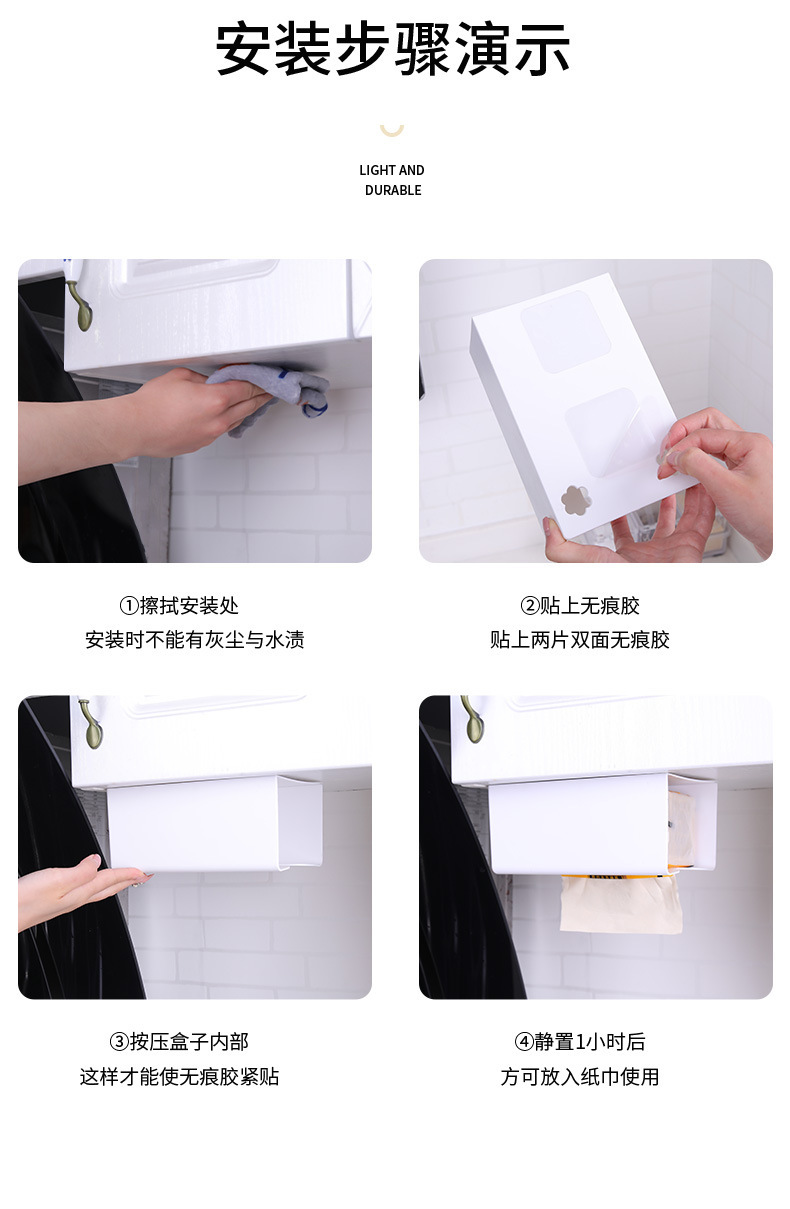 安装步骤演示

LIGHT AND DURABLE

①擦拭安装处
安装时不能有灰尘与水渍

②贴上无痕胶
贴上两片双面无痕胶

③按压盒子内部
这样才能使无痕胶紧贴

④静置1小时后
方可放入纸巾使用