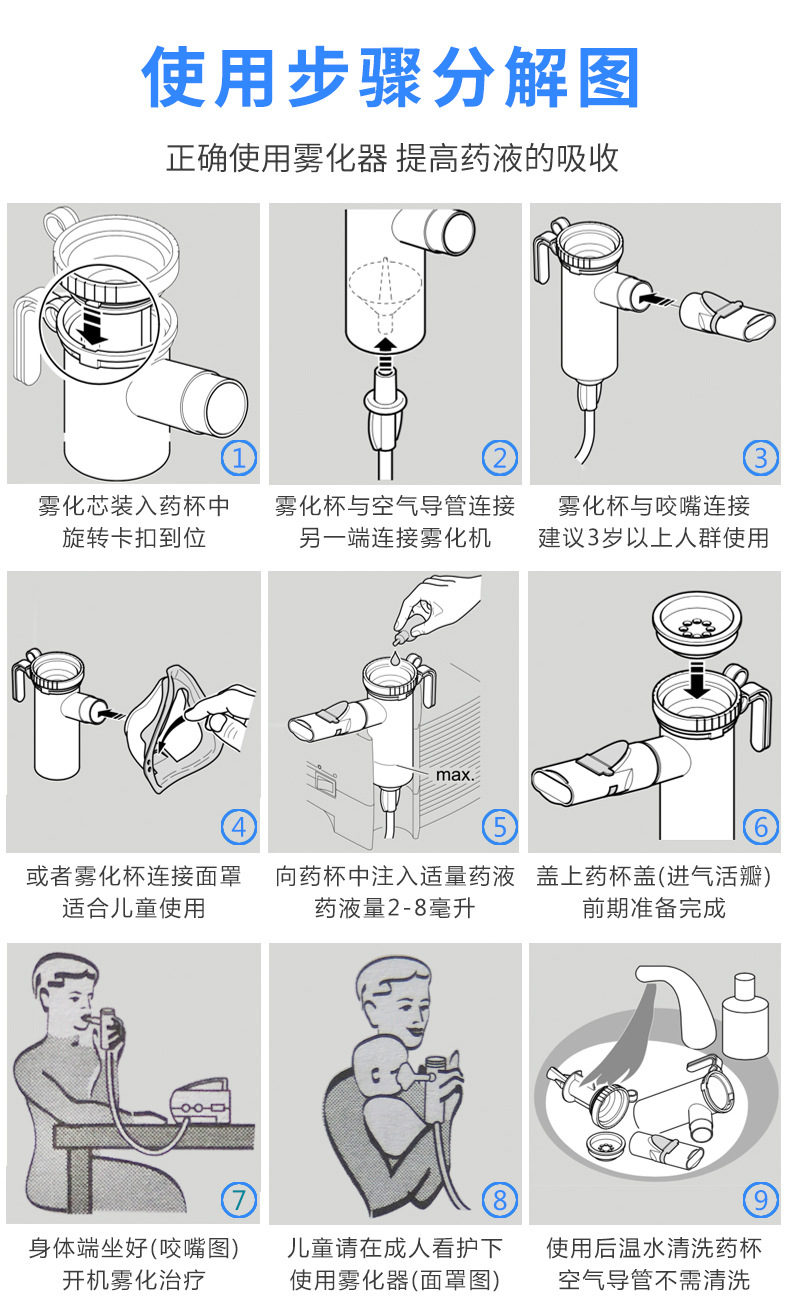 使用步骤分解图

正确使用雾化器 提高药液的吸收

1
雾化芯装入药杯中
旋转卡扣到位

2
雾化杯与空气导管连接
另一端连接雾化机

3
雾化杯与咬嘴连接
建议3岁以上人群使用

4
或者雾化杯连接面罩
适合儿童使用

max.
5
向药杯中注入适量药液
药液量2-8毫升

6
盖上药杯盖(进气活瓣)
前期准备完成

7
身体端坐好(咬嘴图)
开机雾化治疗

8
儿童请在成人看护下
使用雾化器(面罩图)

9
使用后温水清洗药杯
空气导管不需清洗