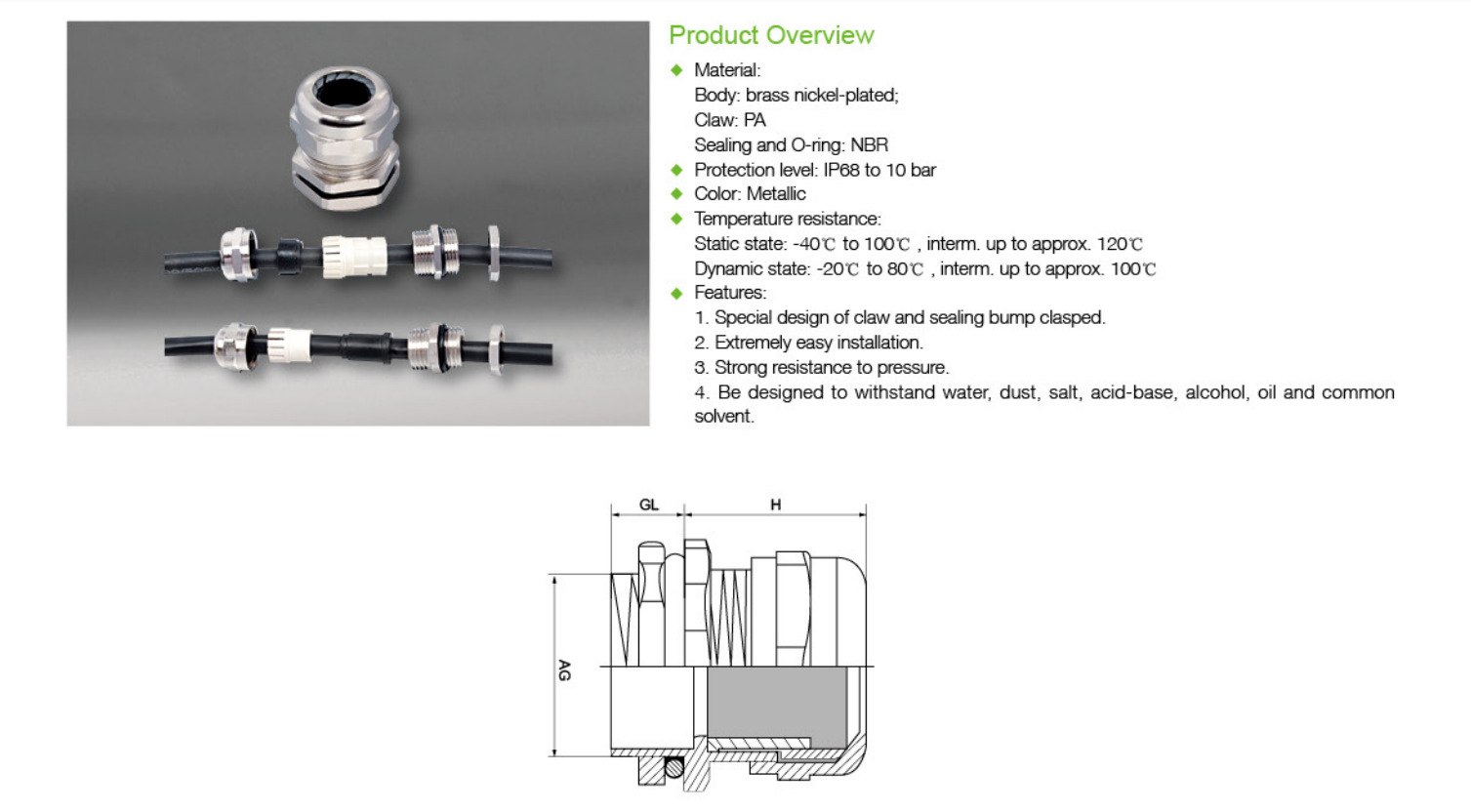 Product Overview

◆ Material:
Body: brass nickel-plated;
Claw: PA
Sealing and O-ring: NBR
◆ Protection level: IP68 to 10 bar
◆ Color: Metallic
◆ Temperature resistance:
Static state: -40℃ to 100℃ , interm. up to approx. 120℃
Dynamic state: -20℃ to 80℃ , interm. up to approx. 100℃
◆ Features:
1. Special design of claw and sealing bump clasped.
2. Extremely easy installation.
3. Strong resistance to pressure.
4. Be designed to withstand water, dust, salt, acid-base, alcohol, oil and common solvent.

GL
H
AG