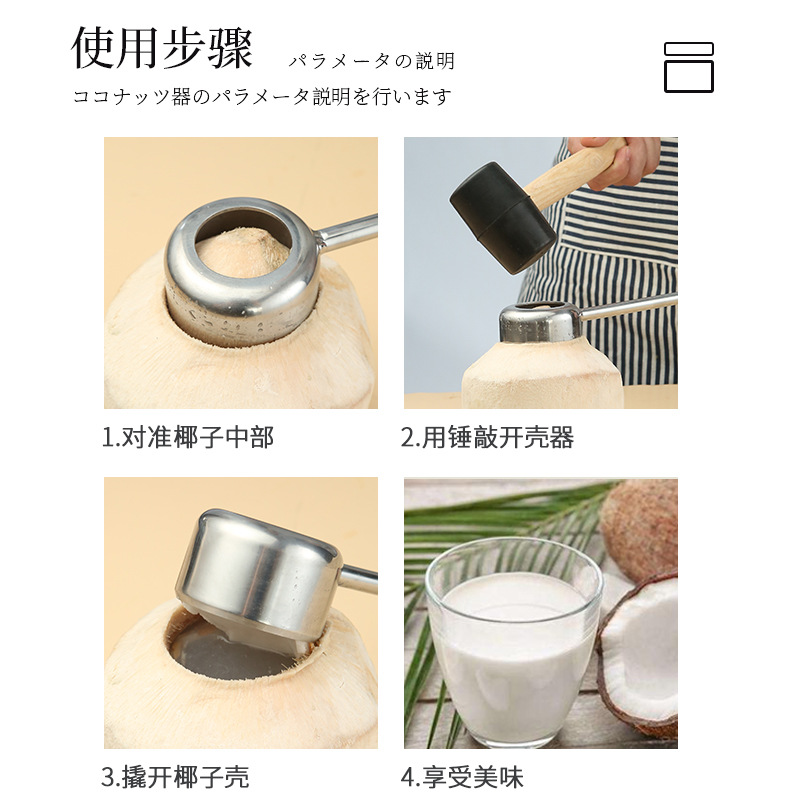 使用步骤 パラメータの説明

ココナッツ器のパラメータ説明を行います

1.对准椰子中部

2.用锤敲开壳器

3.撬开椰子壳

4.享受美味