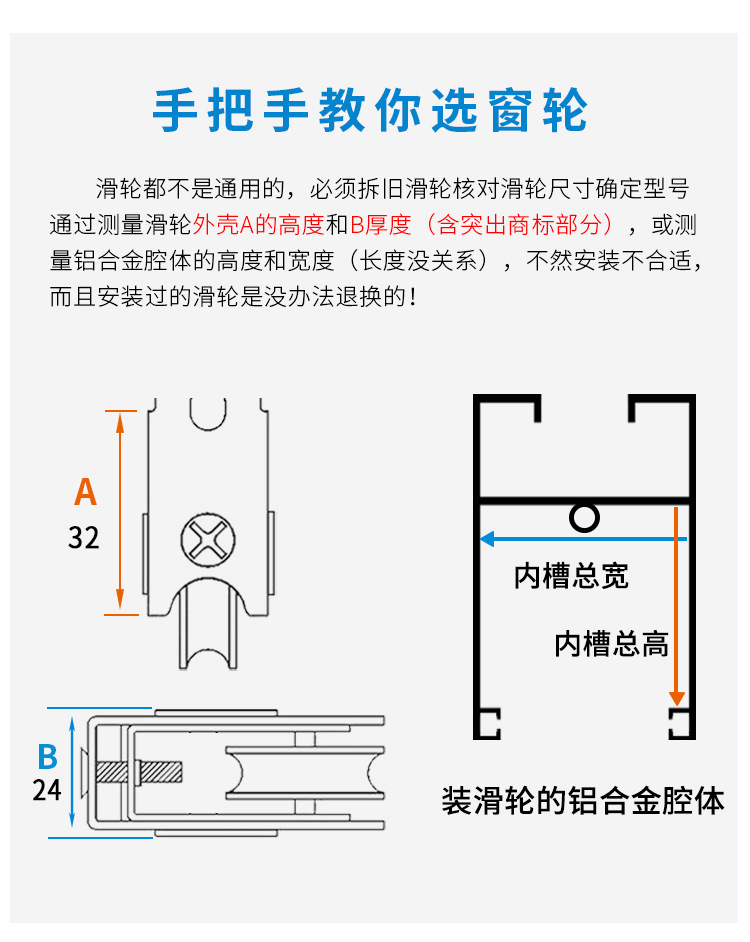 手把手教你选窗轮

滑轮都不是通用的，必须拆旧滑轮核对滑轮尺寸确定型号通过测量滑轮外壳A的高度和B厚度（含突出商标部分），或测量铝合金腔体的高度和宽度（长度没关系），不然安装不合适，而且安装过的滑轮是没办法退换的！

A
32

B
24

内槽总宽

内槽总高

装滑轮的铝合金腔体