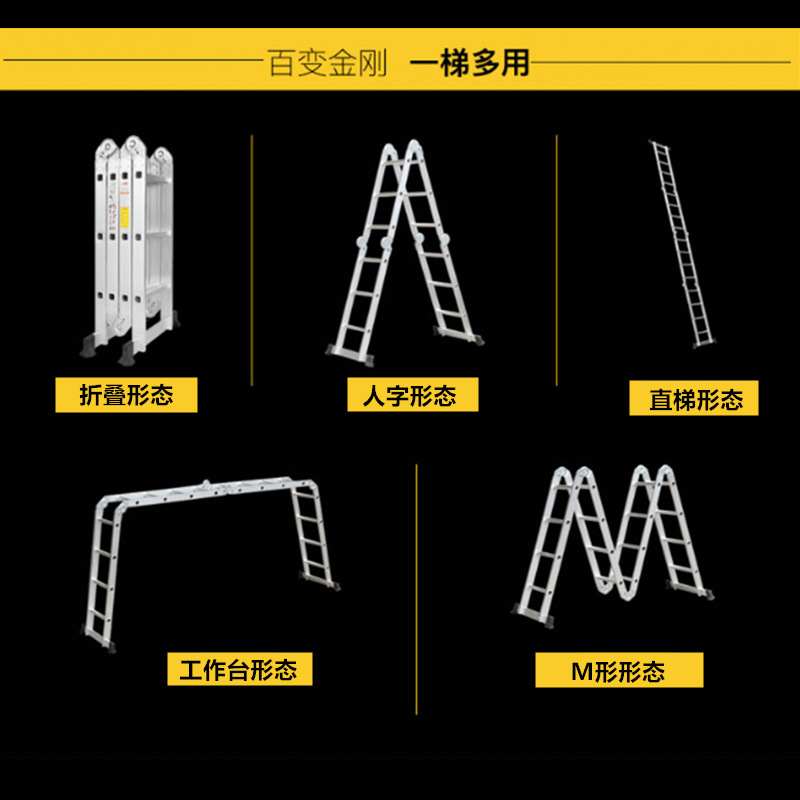 百变金刚 一梯多用

折叠形态

人字形态

直梯形态

工作台形态

M形形态