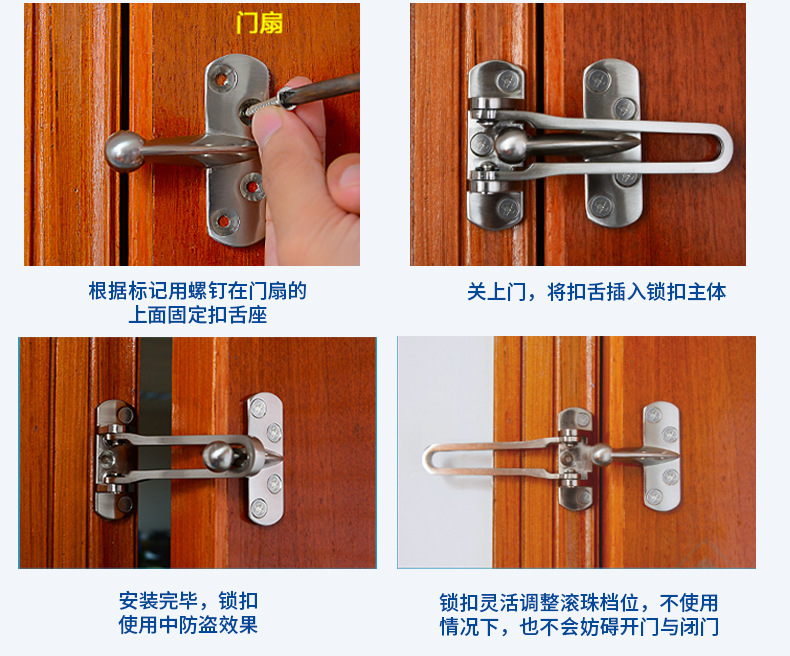 门扇

根据标记用螺钉在门扇的上面固定扣舌座

关上门，将扣舌插入锁扣主体

安装完毕，锁扣使用中防盗效果

锁扣灵活调整滚珠档位，不使用情况下，也不会妨碍开门与闭门