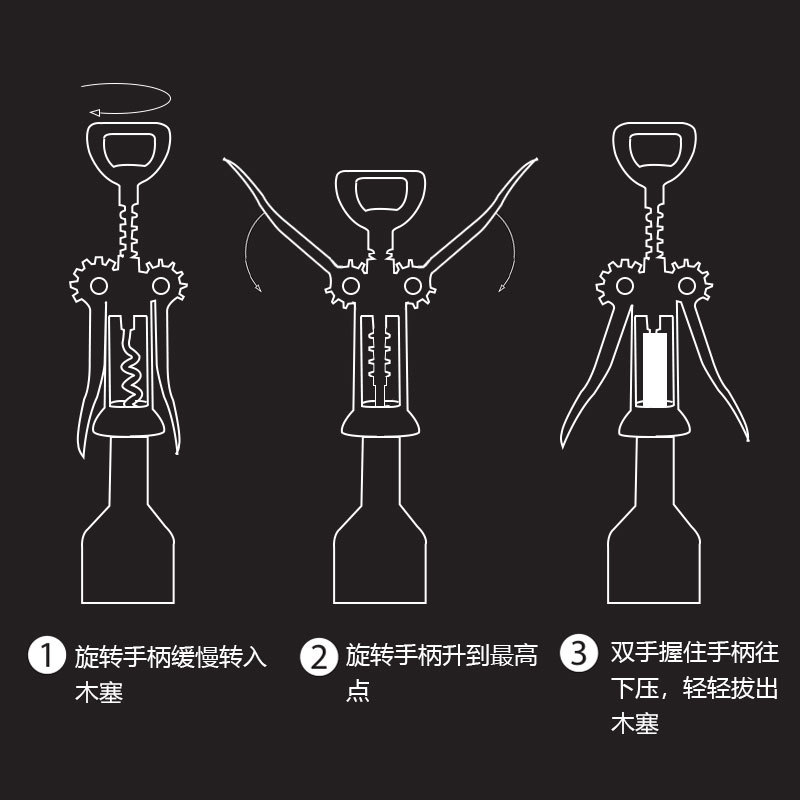 1 旋转手柄缓慢转入木塞

2 旋转手柄升到最高点

3 双手握住手柄往下压，轻轻拔出木塞