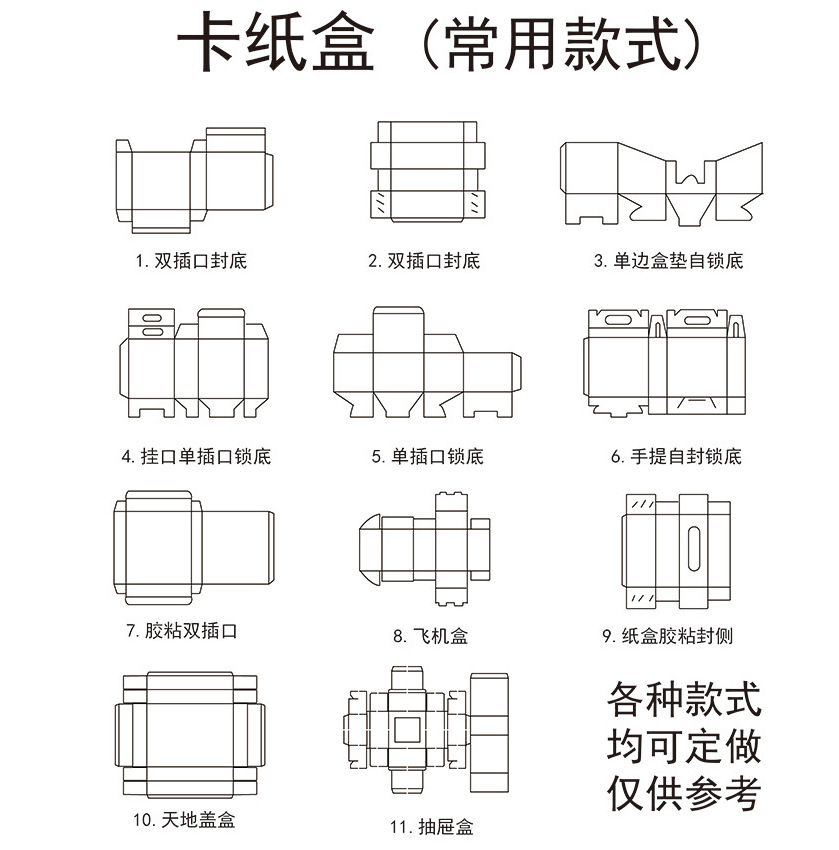 卡纸盒（常用款式）

1. 双插口封底

2. 双插口封底

3. 单边盒垫自锁底

4. 挂口单插口锁底

5. 单插口锁底

6. 手提自封锁底

7. 胶粘双插口

8. 飞机盒

9. 纸盒胶粘封侧

10. 天地盖盒

11. 抽屉盒

各种款式
均可定做
仅供参考