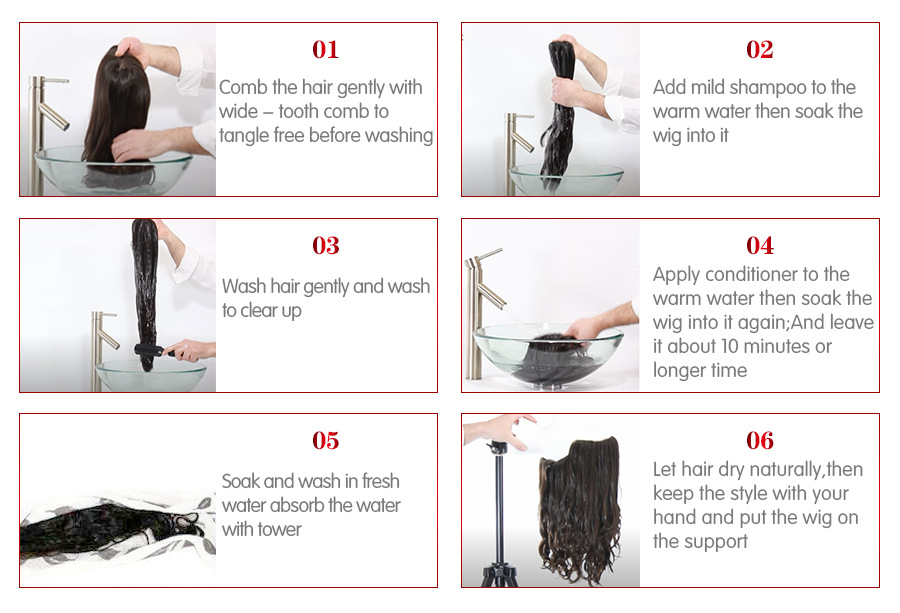 01

Comb the hair gently with wide – tooth comb to tangle free before washing

02

Add mild shampoo to the warm water then soak the wig into it

03

Wash hair gently and wash to clear up

04

Apply conditioner to the warm water then soak the wig into it again;And leave it about 10 minutes or longer time

05

Soak and wash in fresh water absorb the water with tower

06

Let hair dry naturally,then keep the style with your hand and put the wig on the support