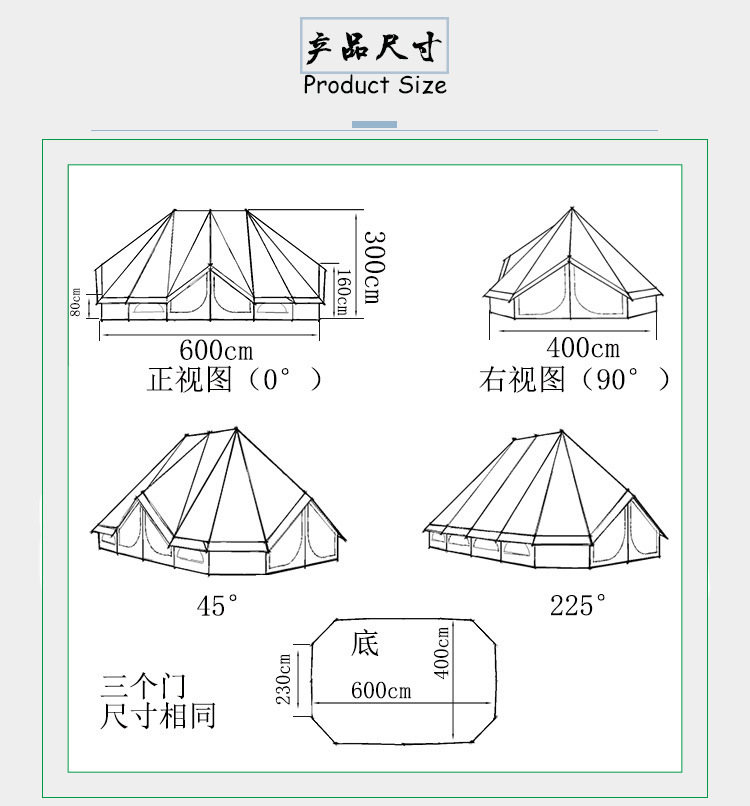 产品尺寸
Product Size

300cm
160cm
80cm
600cm
正视图（0°）

400cm
右视图（90°）

45°

225°

底
400cm
230cm
600cm

三个门
尺寸相同