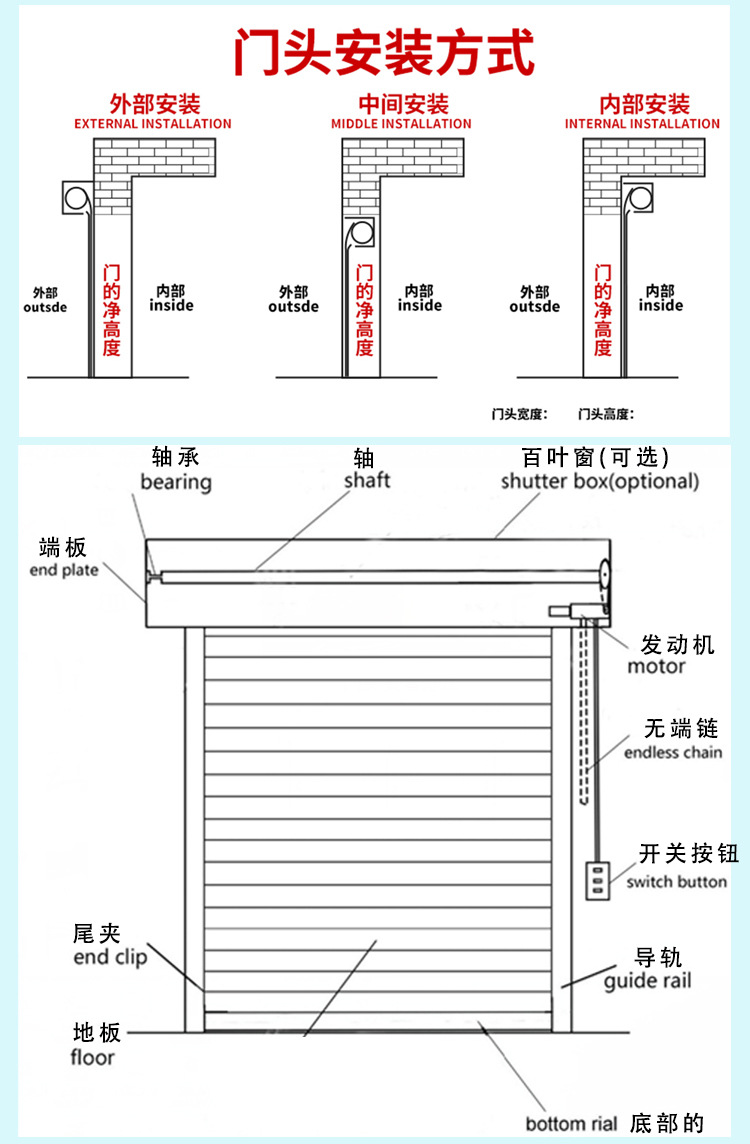 门头安装方式

外部安装
EXTERNAL INSTALLATION

外部
outsde

门的净高度

内部
inside

中间安装
MIDDLE INSTALLATION

外部
outsde

门的净高度

内部
inside

内部安装
INTERNAL INSTALLATION

外部
outsde

门的净高度

内部
inside

门头宽度：　门头高度：

轴承
bearing

轴
shaft

百叶窗(可选)
shutter box(optional)

端板
end plate

发动机
motor

无端链
endless chain

开关按钮
switch button

尾夹
end clip

导轨
guide rail

地板
floor

bottom rial 底部的