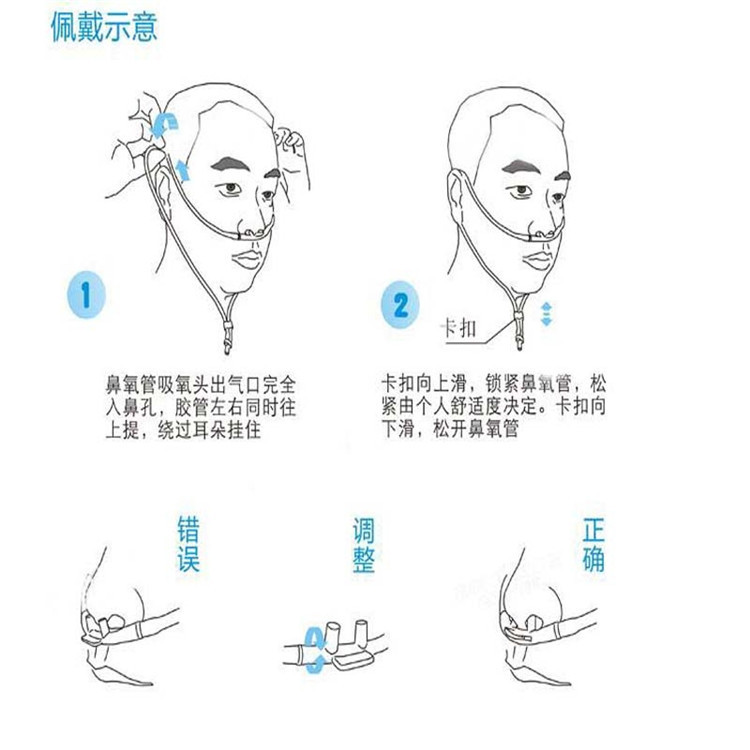 佩戴示意

1

鼻氧管吸氧头出气口完全入鼻孔，胶管左右同时往上提，绕过耳朵挂住

2

卡扣

卡扣向上滑，锁紧鼻氧管，松紧由个人舒适度决定。卡扣向下滑，松开鼻氧管

错误

调整

正确